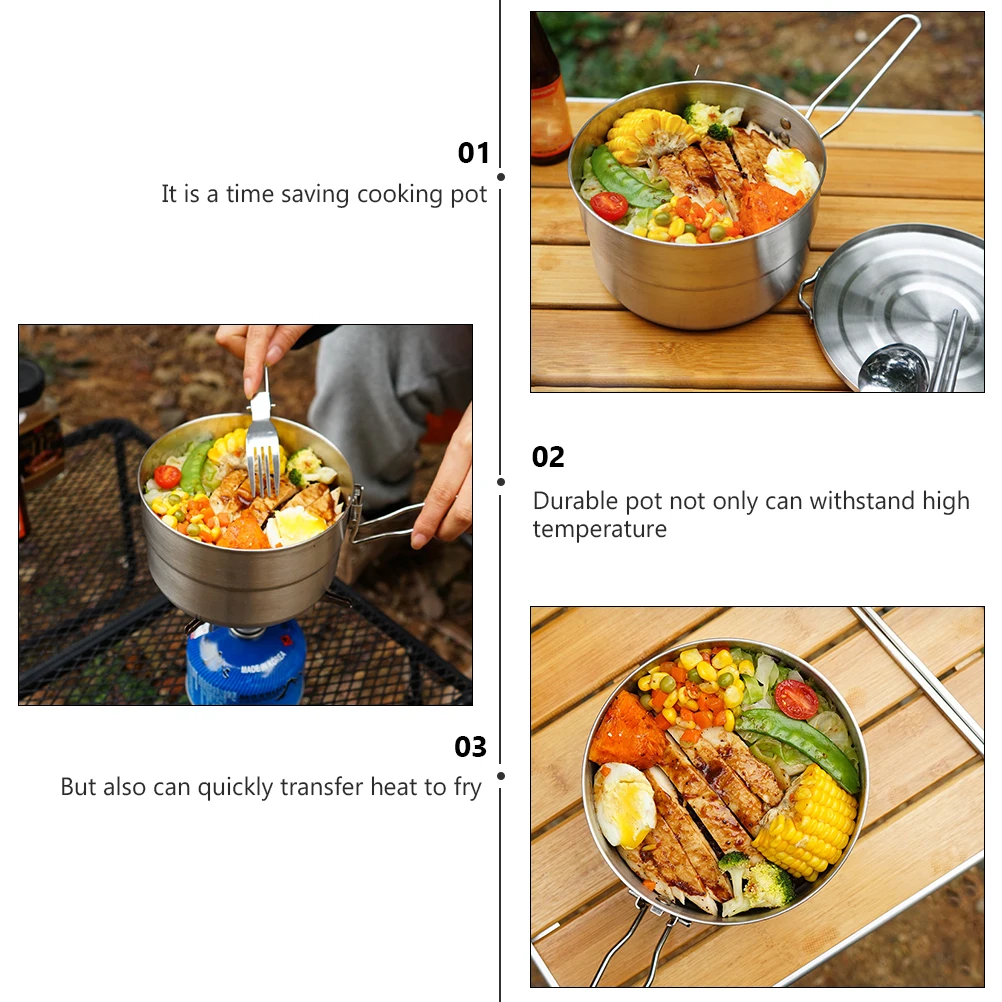 01
It is a time saving cooking pot

02
Durable pot not only can withstand high temperature

03
But also can quickly transfer heat to fry

MADE IN KOREA