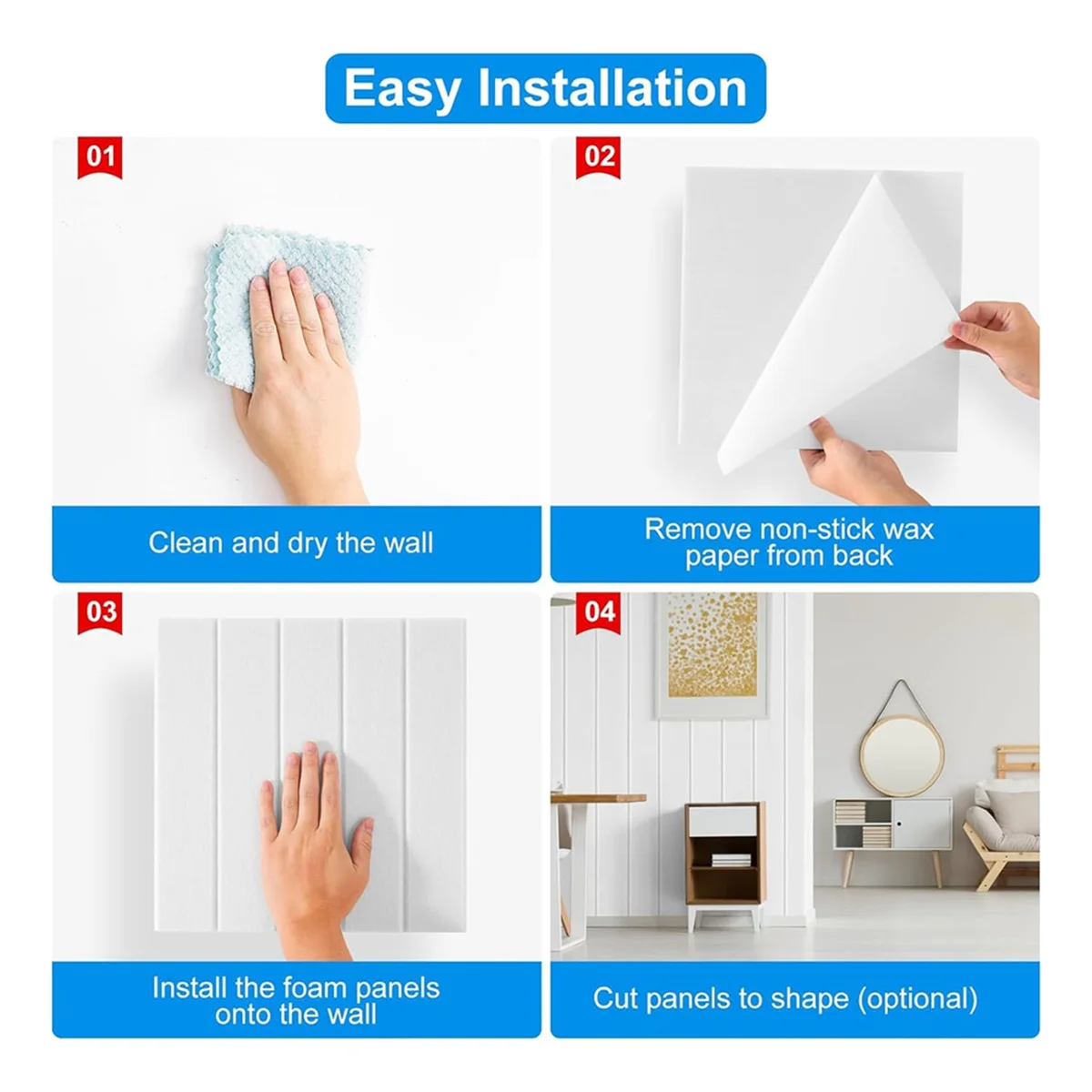 Easy Installation

01

Clean and dry the wall

02

Remove non-stick wax paper from back

03

Install the foam panels onto the wall

04

Cut panels to shape (optional)