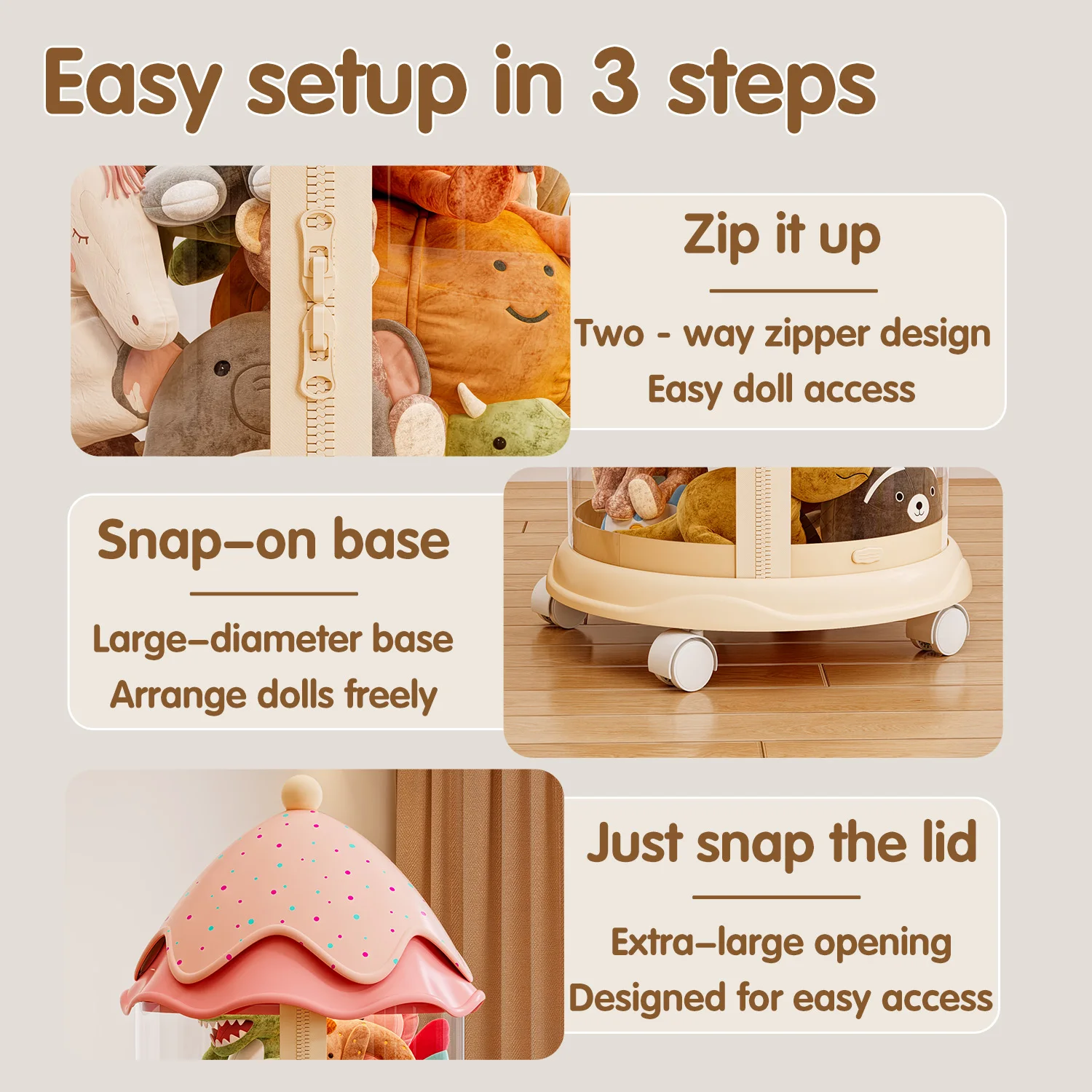 Easy setup in 3 steps

Zip it up

Two - way zipper design
Easy doll access

Snap–on base

Large–diameter base
Arrange dolls freely

Just snap the lid

Extra–large opening
Designed for easy access