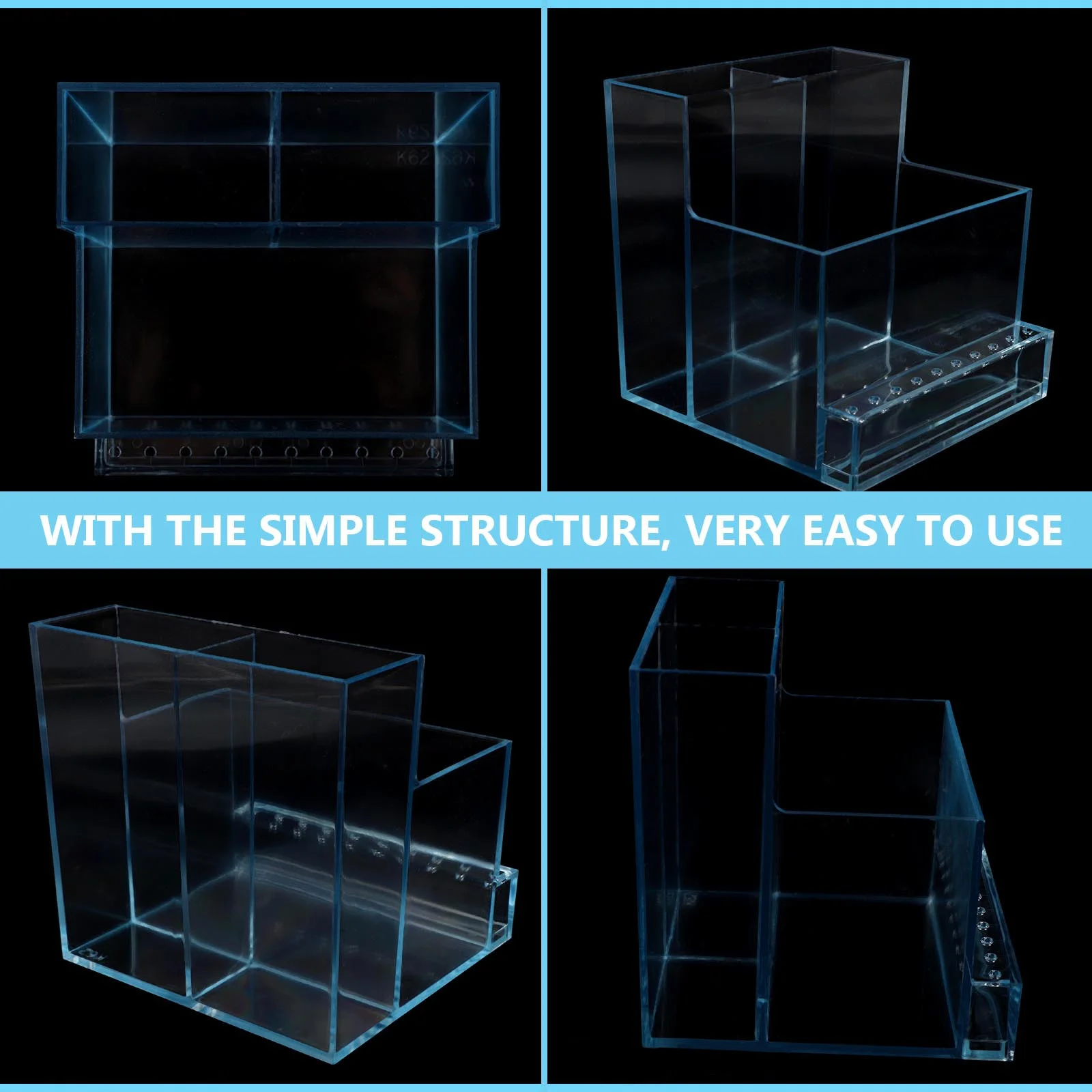 WITH THE SIMPLE STRUCTURE, VERY EASY TO USE