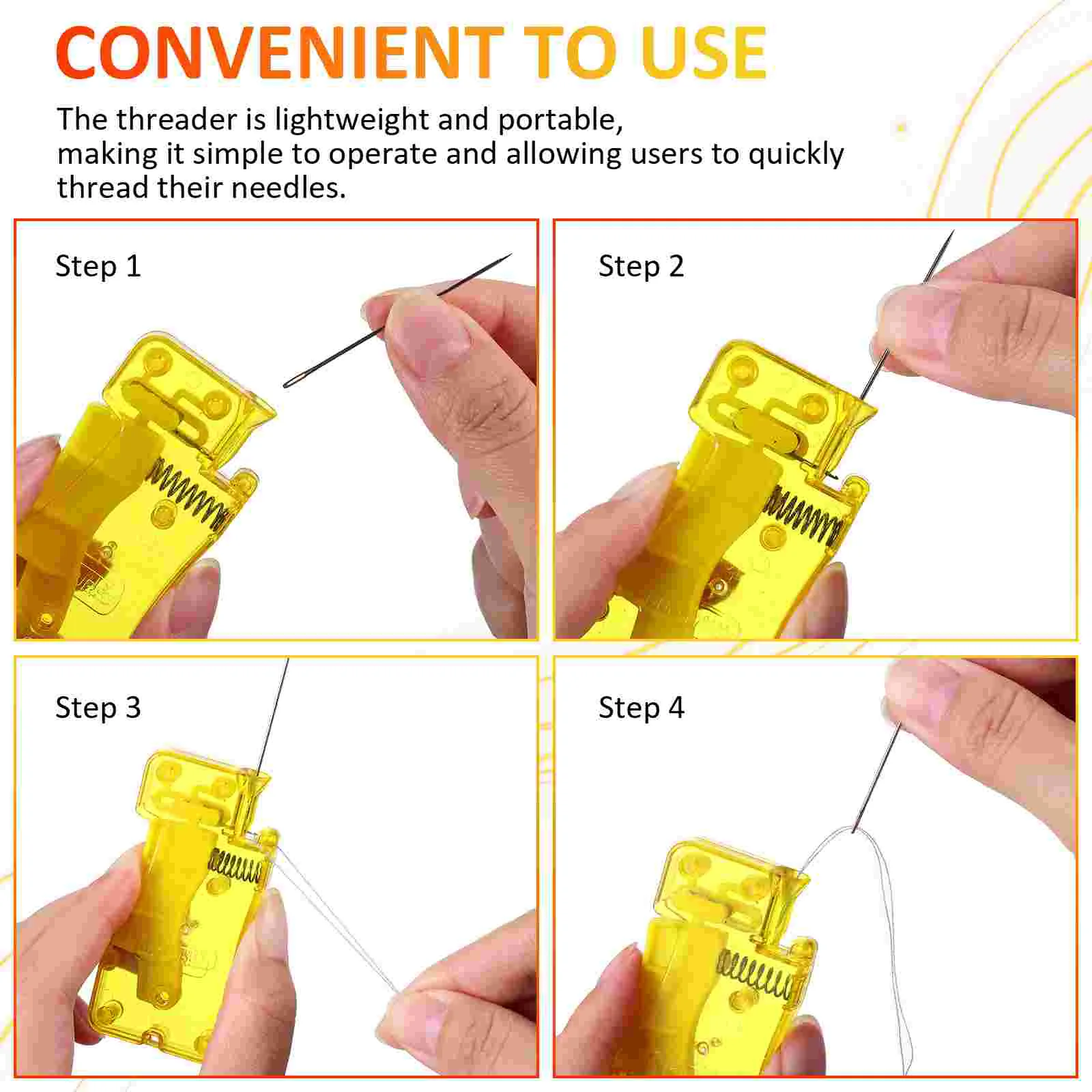 CONVENIENT TO USE

The threader is lightweight and portable, making it simple to operate and allowing users to quickly thread their needles.

Step 1

Step 2

Step 3

Step 4