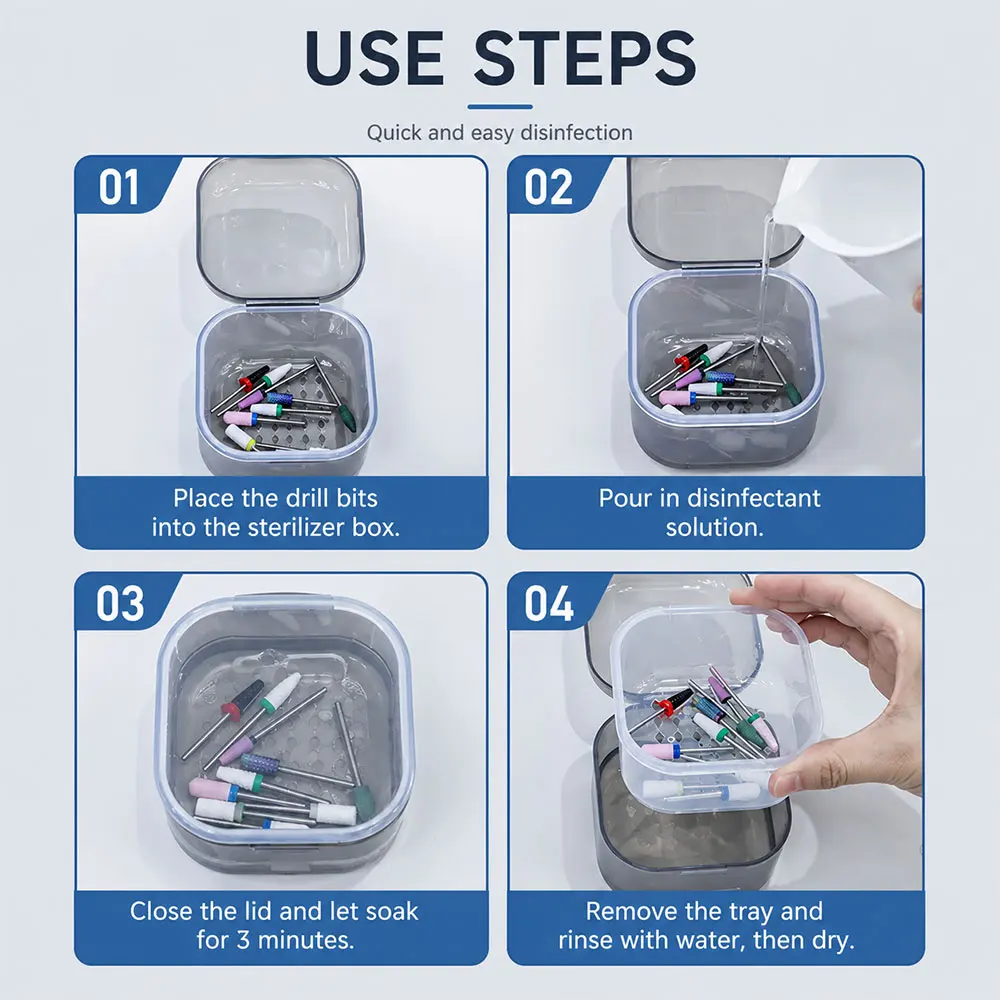 USE STEPS

Quick and easy disinfection

01

Place the drill bits into the sterilizer box.

02

Pour in disinfectant solution.

03

Close the lid and let soak for 3 minutes.

04

Remove the tray and rinse with water, then dry.