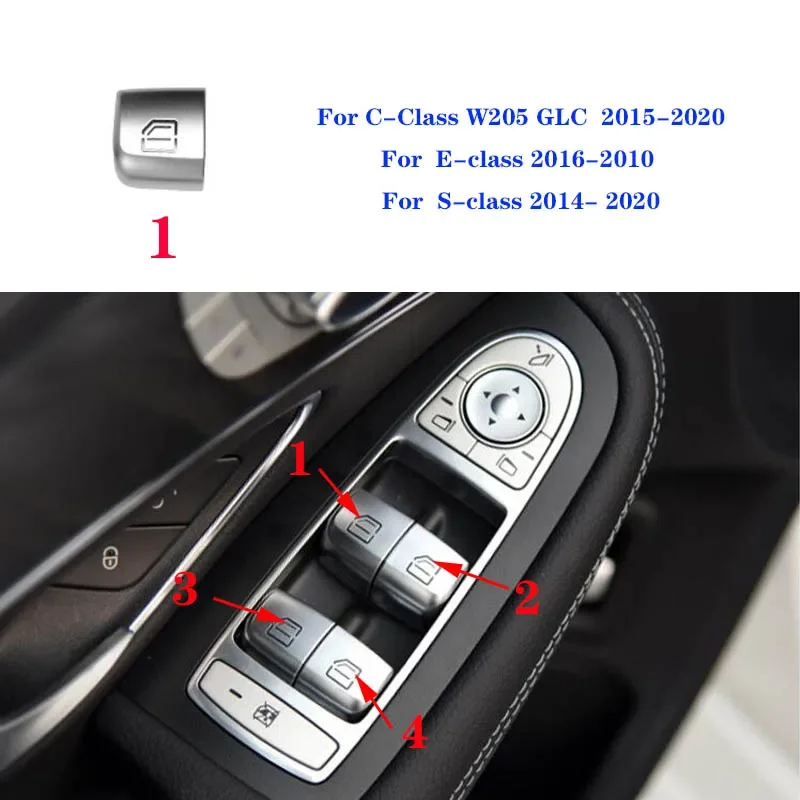 1

For C-Class W205 GLC 2015-2020
For E-class 2016-2010
For S-class 2014- 2020

1
2
3
4