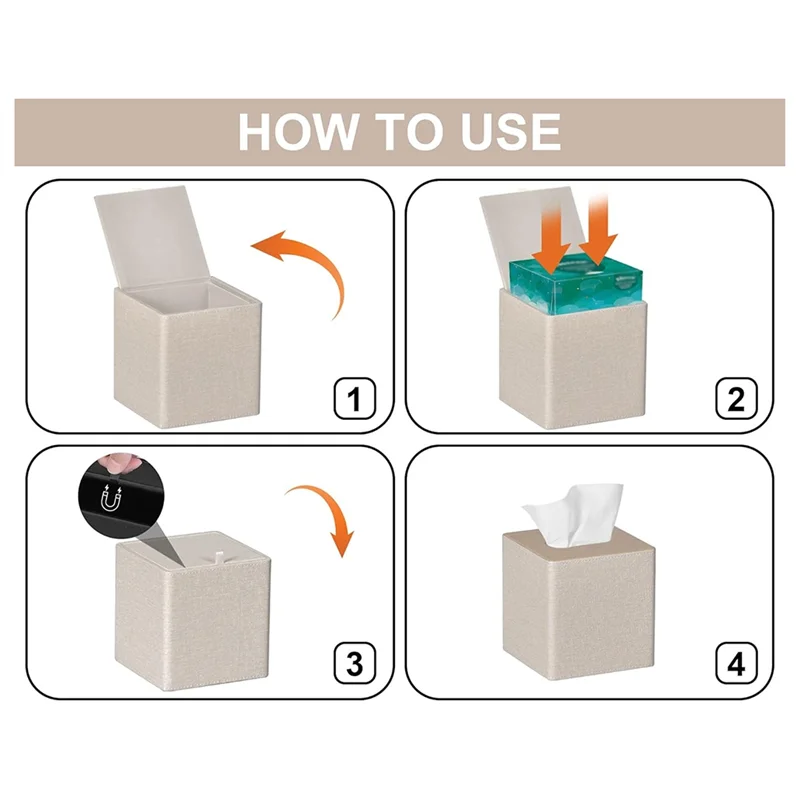 HOW TO USE

1

2

3

4