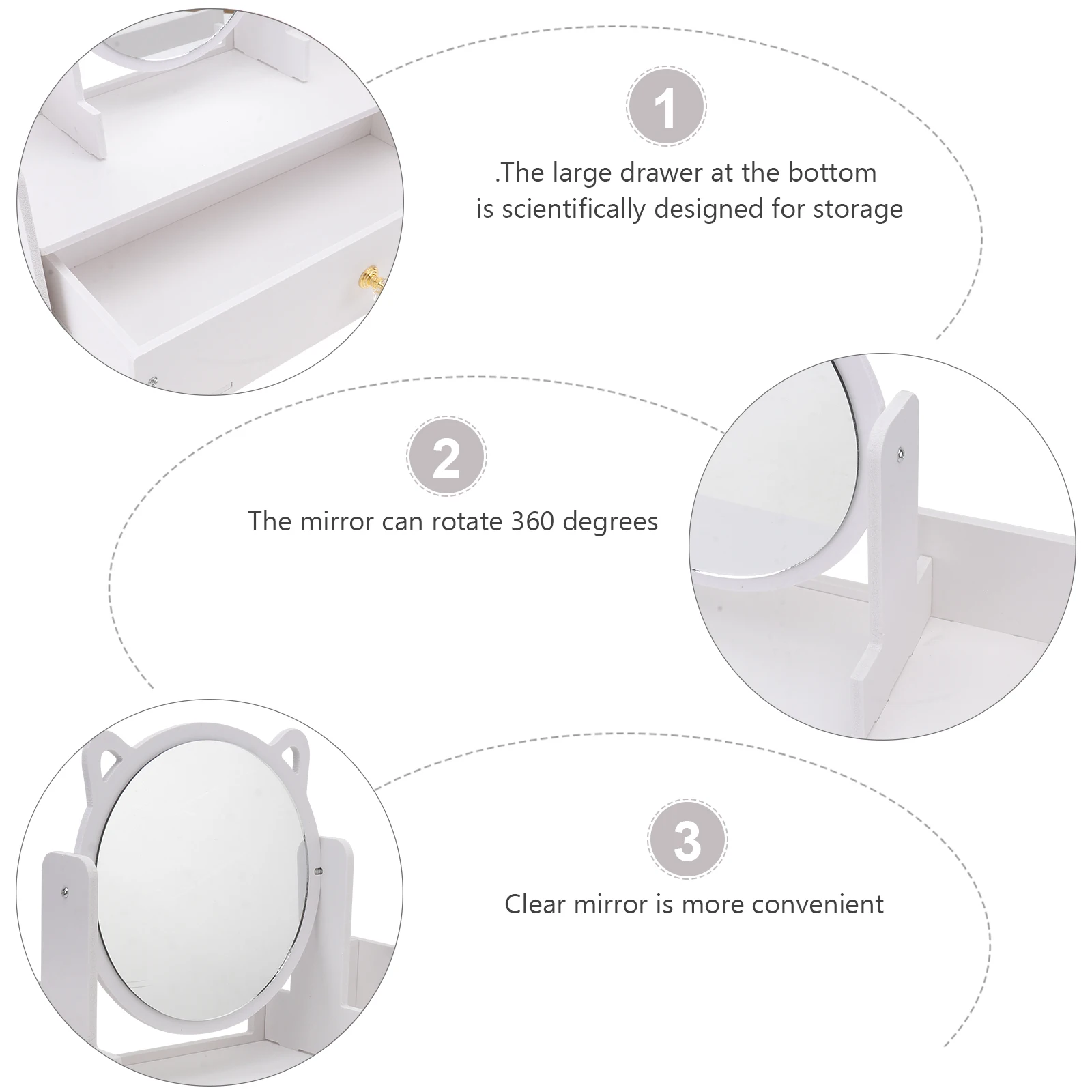 1

.The large drawer at the bottom is scientifically designed for storage

2

The mirror can rotate 360 degrees

3

Clear mirror is more convenient