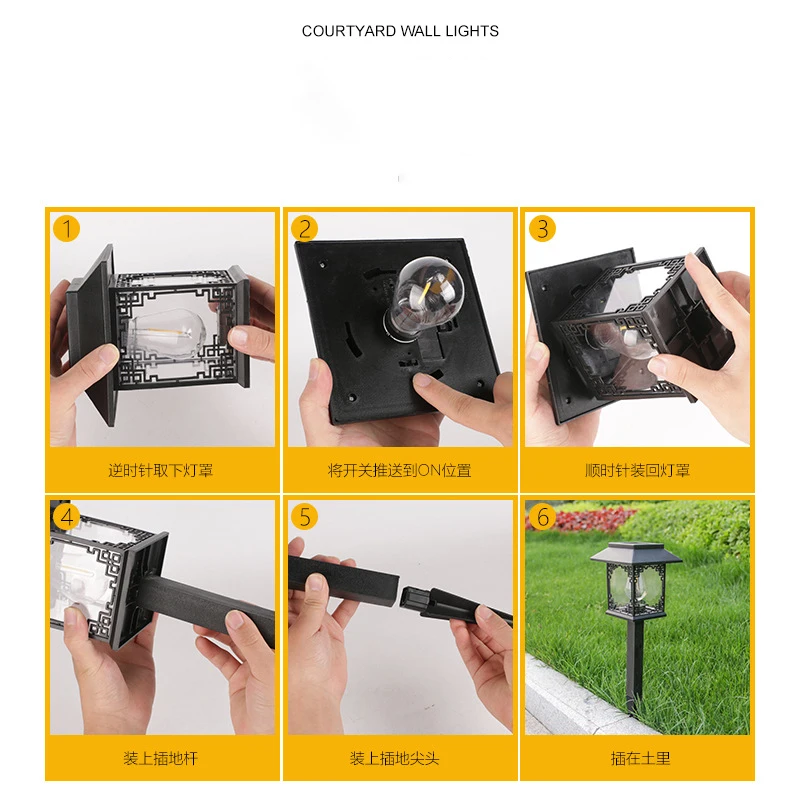 COURTYARD WALL LIGHTS

1
逆时针取下灯罩

2
将开关推送到ON位置

3
顺时针装回灯罩

4
装上插地杆

5
装上插地尖头

6
插在土里