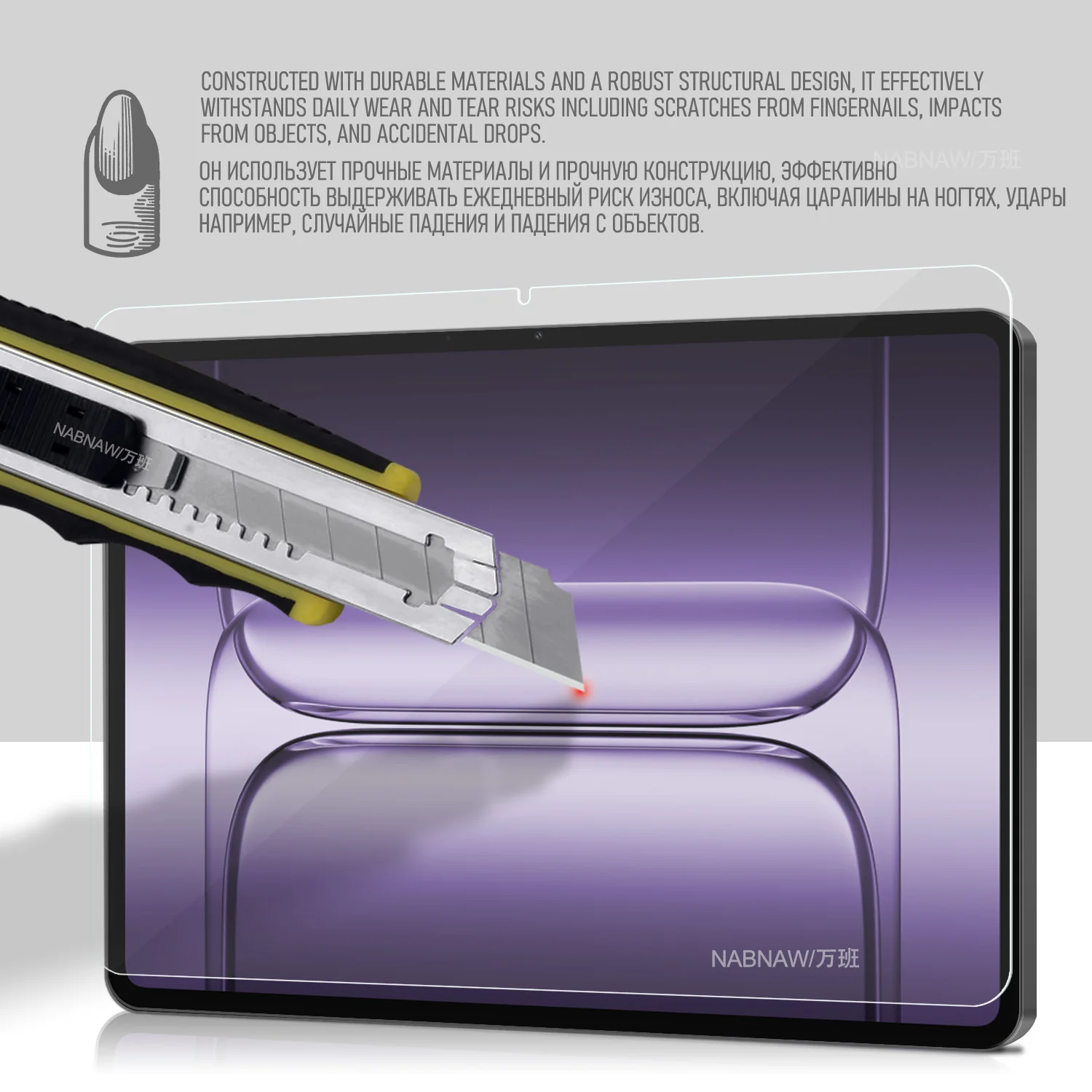 CONSTRUCTED WITH DURABLE MATERIALS AND A ROBUST STRUCTURAL DESIGN, IT EFFECTIVELY WITHSTANDS DAILY WEAR AND TEAR RISKS INCLUDING SCRATCHES FROM FINGERNAILS, IMPACTS FROM OBJECTS, AND ACCIDENTAL DROPS.

ОН ИСПОЛЬЗУЕТ ПРОЧНЫЕ МАТЕРИАЛЫ И ПРОЧНУЮ КОНСТРУКЦИЮ, ЭФФЕКТИВНО СПОСОБНОСТЬ ВЫДЕРЖИВАТЬ ЕЖЕДНЕВНЫЙ РИСК ИЗНОСА, ВКЛЮЧАЯ ЦАРАПИНЫ НА НОГТЯХ, УДАРЫ НАПРИМЕР, СЛУЧАЙНЫЕ ПАДЕНИЯ И ПАДЕНИЯ С ОБЪЕКТОВ.

NABNAW/万班

NABNAW/万班

NABNAW/万班