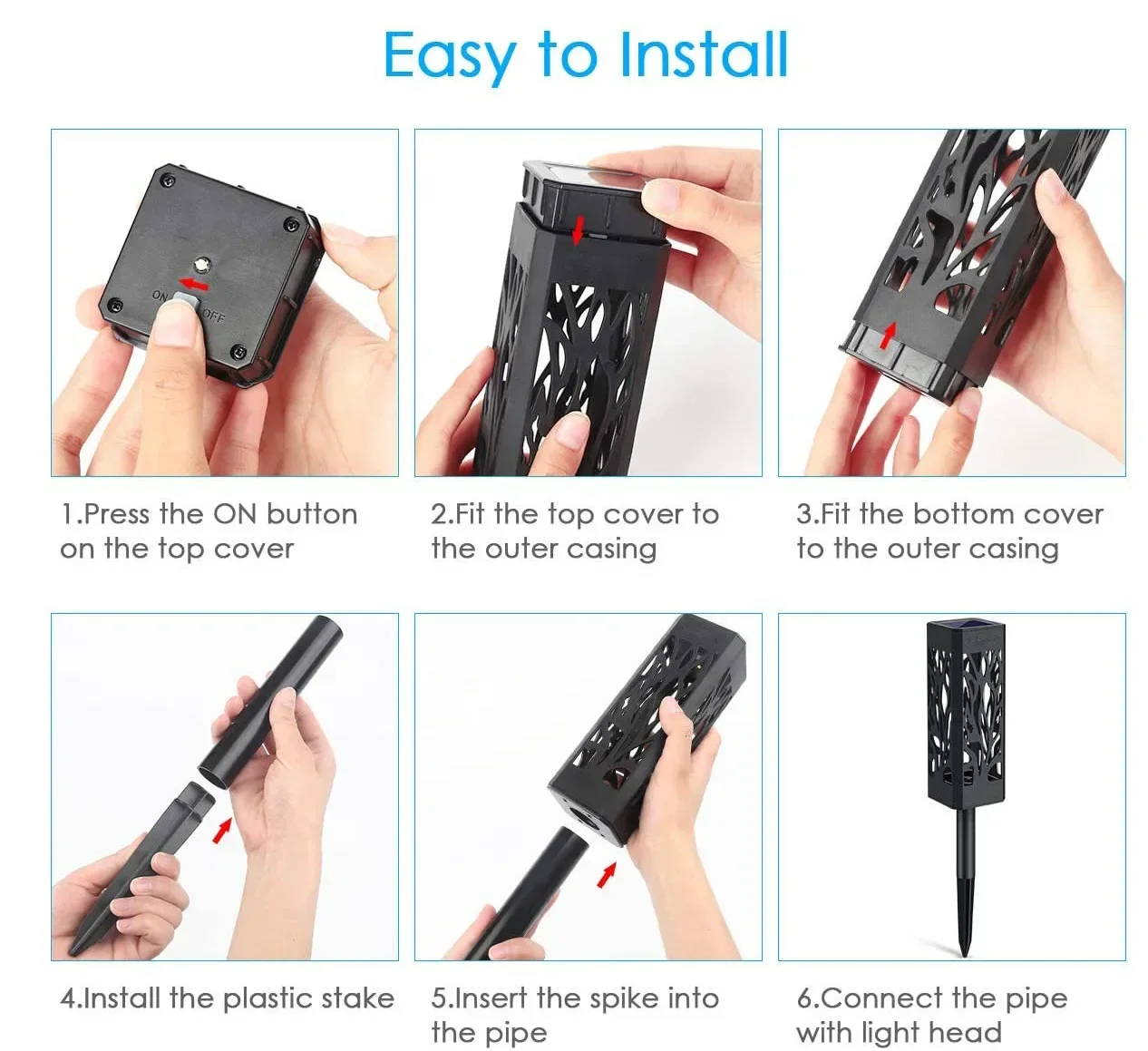 Easy to Install

ON OFF

1.Press the ON button on the top cover

2.Fit the top cover to the outer casing

3.Fit the bottom cover to the outer casing

4.Install the plastic stake

5.Insert the spike into the pipe

6.Connect the pipe with light head