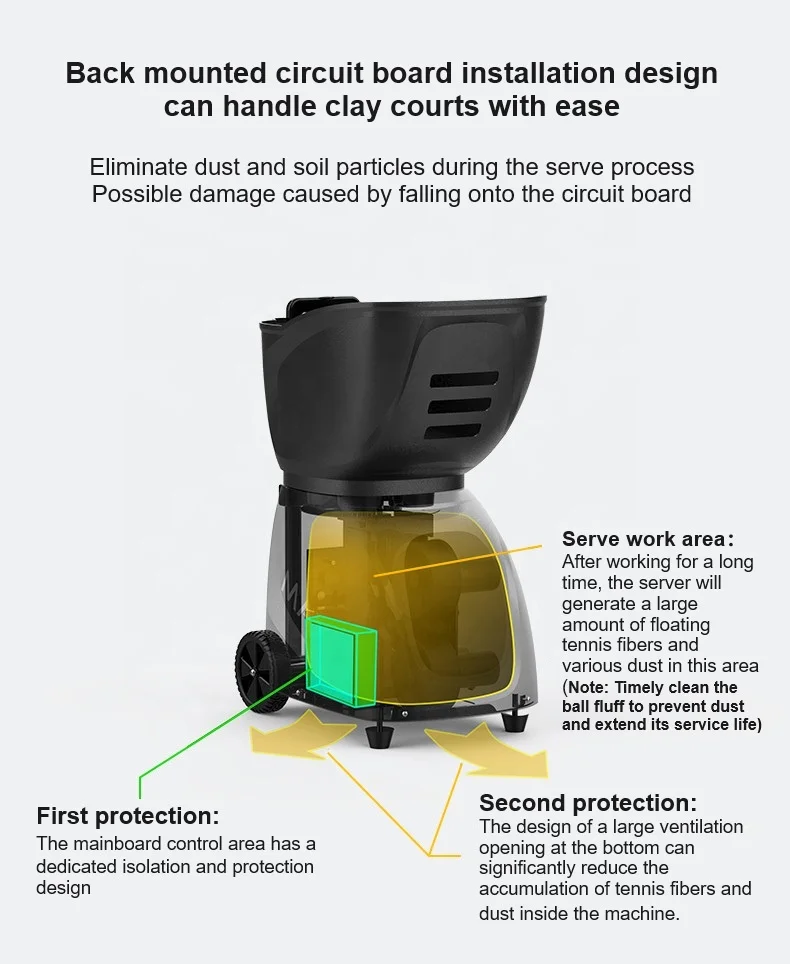 Back mounted circuit board installation design can handle clay courts with ease

Eliminate dust and soil particles during the serve process
Possible damage caused by falling onto the circuit board

Serve work area:
After working for a long time, the server will generate a large amount of floating tennis fibers and various dust in this area (Note: Timely clean the ball fluff to prevent dust and extend its service life)

First protection:
The mainboard control area has a dedicated isolation and protection design

Second protection:
The design of a large ventilation opening at the bottom can significantly reduce the accumulation of tennis fibers and dust inside the machine.