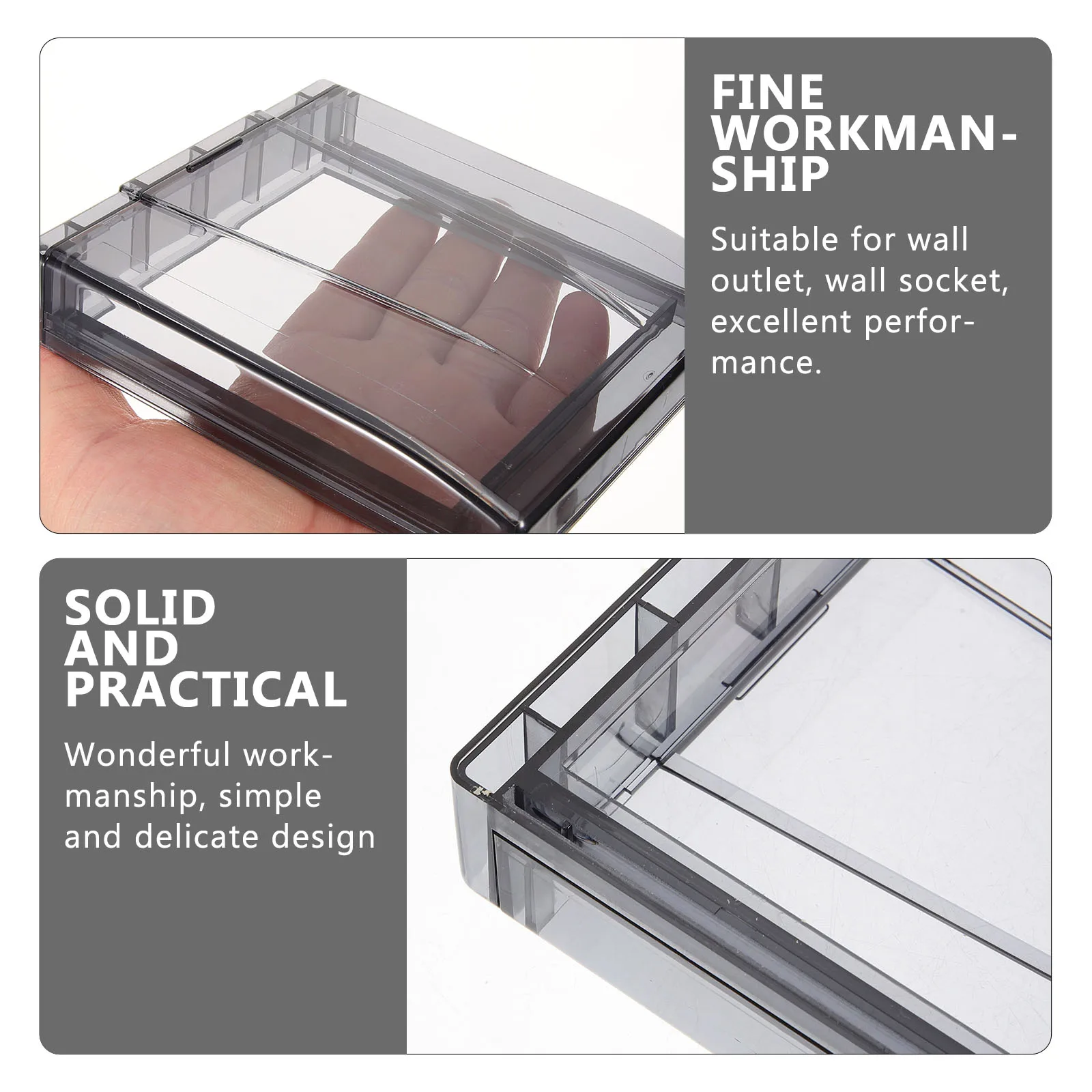 FINE WORKMANSHIP

Suitable for wall outlet, wall socket, excellent performance.

SOLID AND PRACTICAL

Wonderful workmanship, simple and delicate design