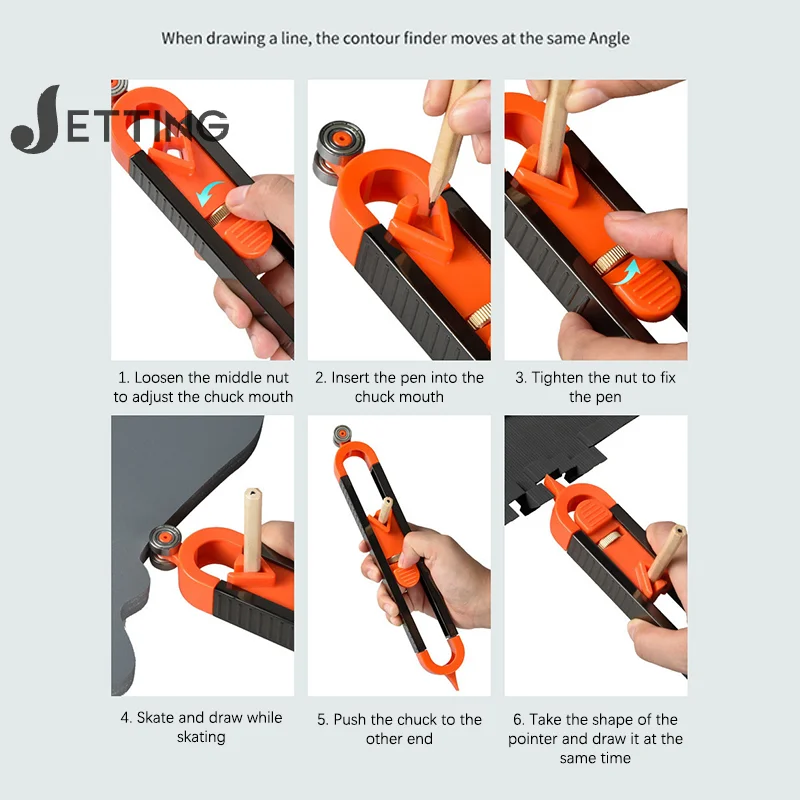 When drawing a line, the contour finder moves at the same Angle

JETTING

1. Loosen the middle nut to adjust the chuck mouth

2. Insert the pen into the chuck mouth

3. Tighten the nut to fix the pen

4. Skate and draw while skating

5. Push the chuck to the other end

6. Take the shape of the pointer and draw it at the same time