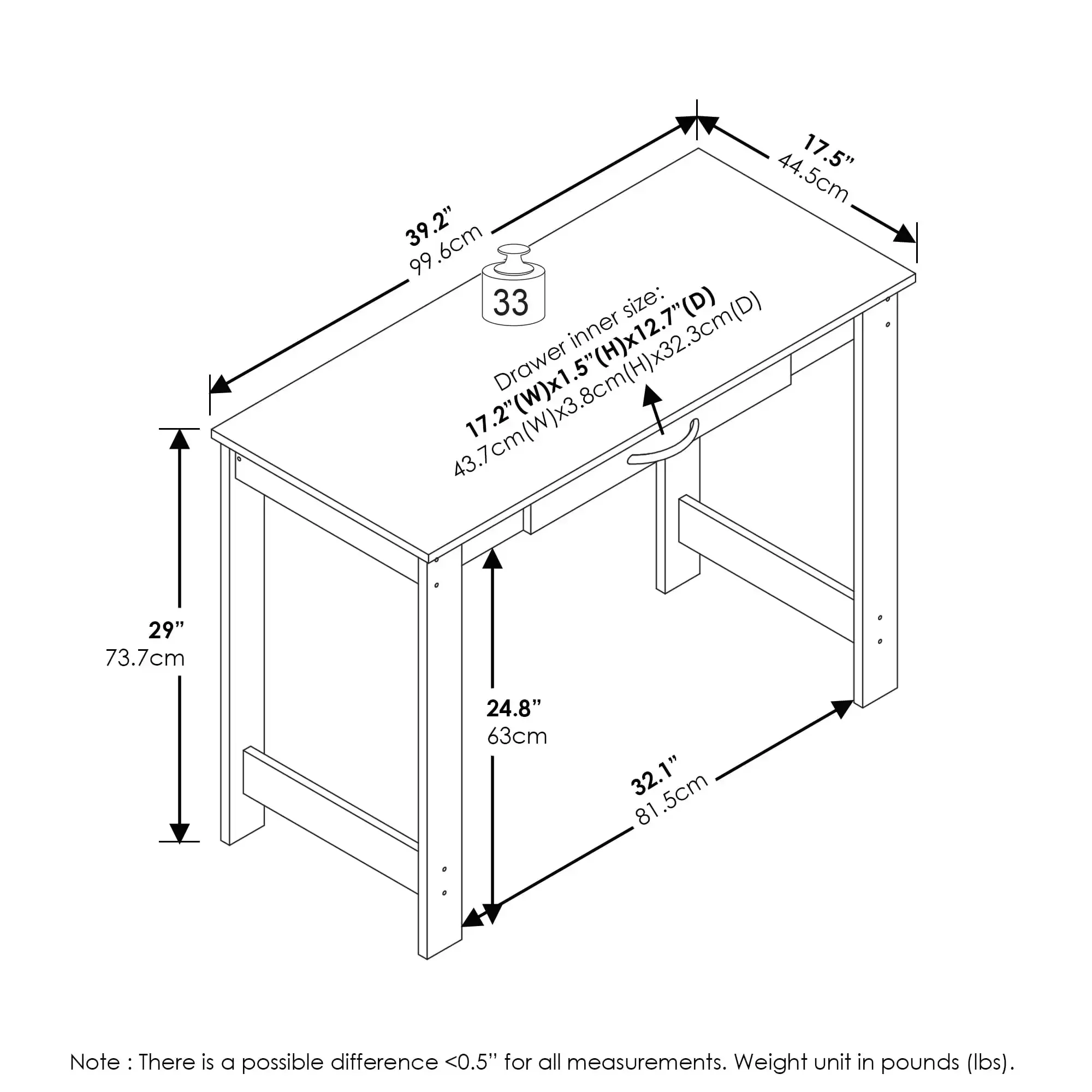 39.2”
99.6cm

17.5”
44.5cm

33

Drawer inner size:
17.2”(W)x1.5”(H)x12.7”(D)
43.7cm(W)x3.8cm(H)x32.3cm(D)

29”
73.7cm

24.8”
63cm

32.1”
81.5cm

Note : There is a possible difference <0.5” for all measurements. Weight unit in pounds (lbs).