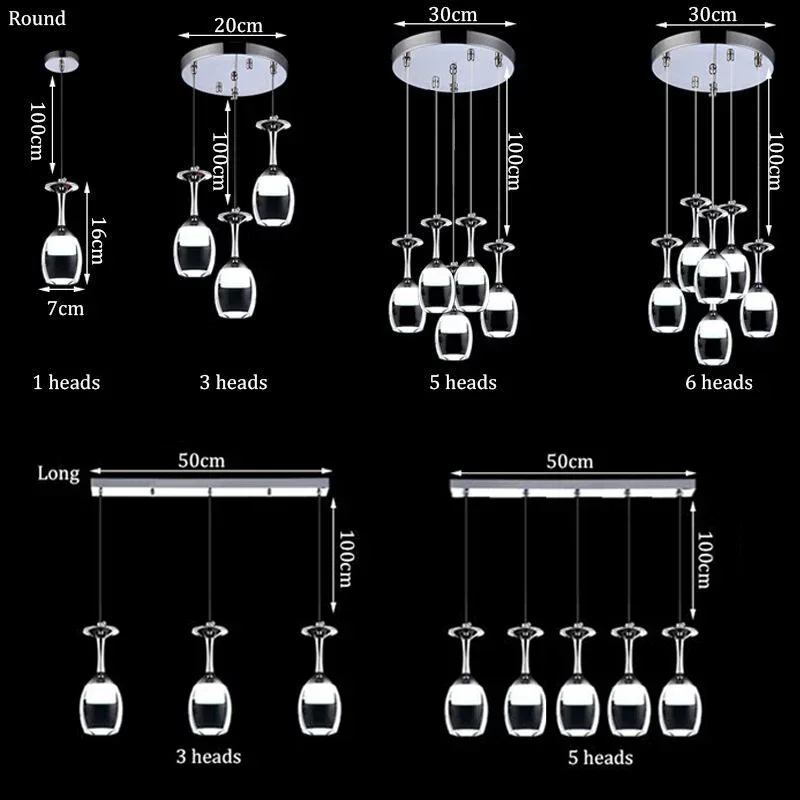 Round

100cm

16cm

7cm

1 heads

20cm

100cm

3 heads

30cm

100cm

5 heads

30cm

100cm

6 heads

Long

50cm

100cm

3 heads

50cm

100cm

5 heads