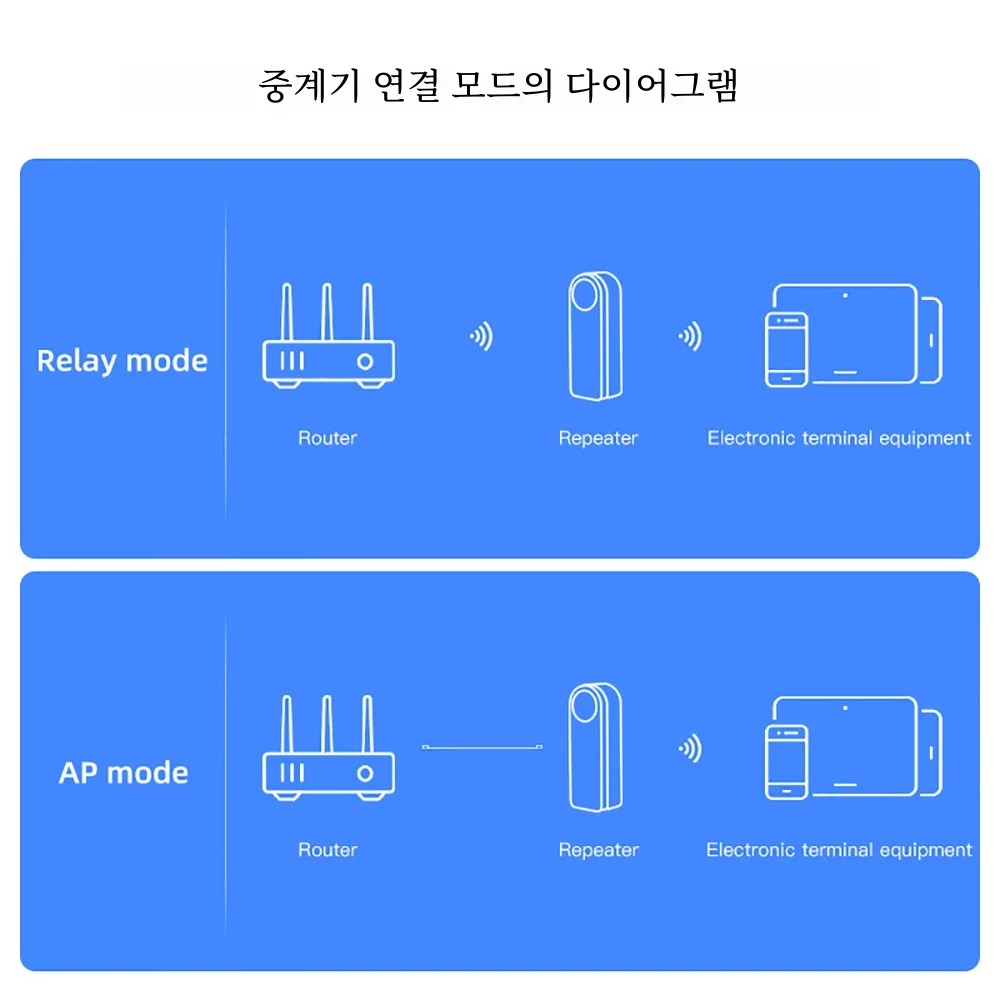 중계기 연결 모드의 다이어그램

Relay mode

Router

Repeater

Electronic terminal equipment

AP mode

Router

Repeater

Electronic terminal equipment