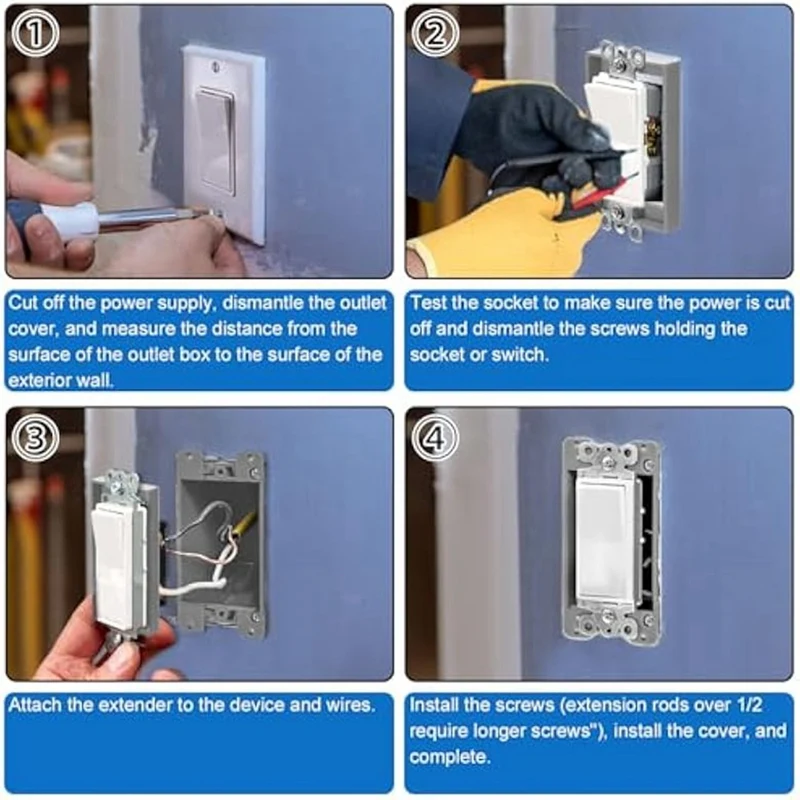 ①

Cut off the power supply, dismantle the outlet cover, and measure the distance from the surface of the outlet box to the surface of the exterior wall.

②

Test the socket to make sure the power is cut off and dismantle the screws holding the socket or switch.

③

Attach the extender to the device and wires.

④

Install the screws (extension rods over 1/2 require longer screws"), install the cover, and complete.