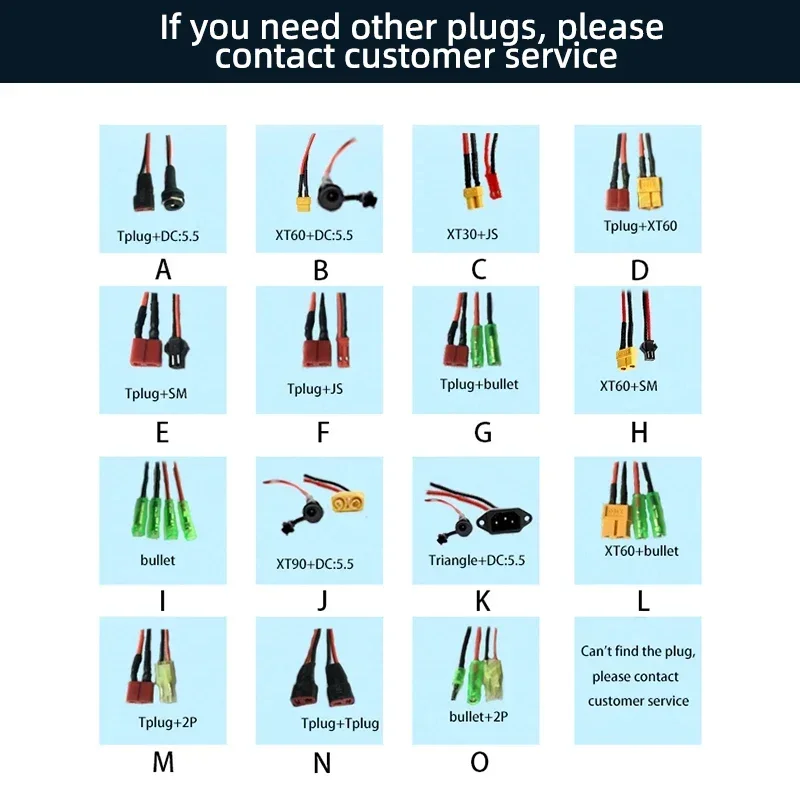 If you need other plugs, please contact customer service

Tplug+DC:5.5
A

XT60+DC:5.5
B

XT30+JS
C

Tplug+XT60
D

Tplug+SM
E

Tplug+JS
F

Tplug+bullet
G

XT60+SM
H

bullet
I

XT90+DC:5.5
J

Triangle+DC:5.5
K

XT60+bullet
L

Tplug+2P
M

Tplug+Tplug
N

bullet+2P
O

Can't find the plug, please contact customer service