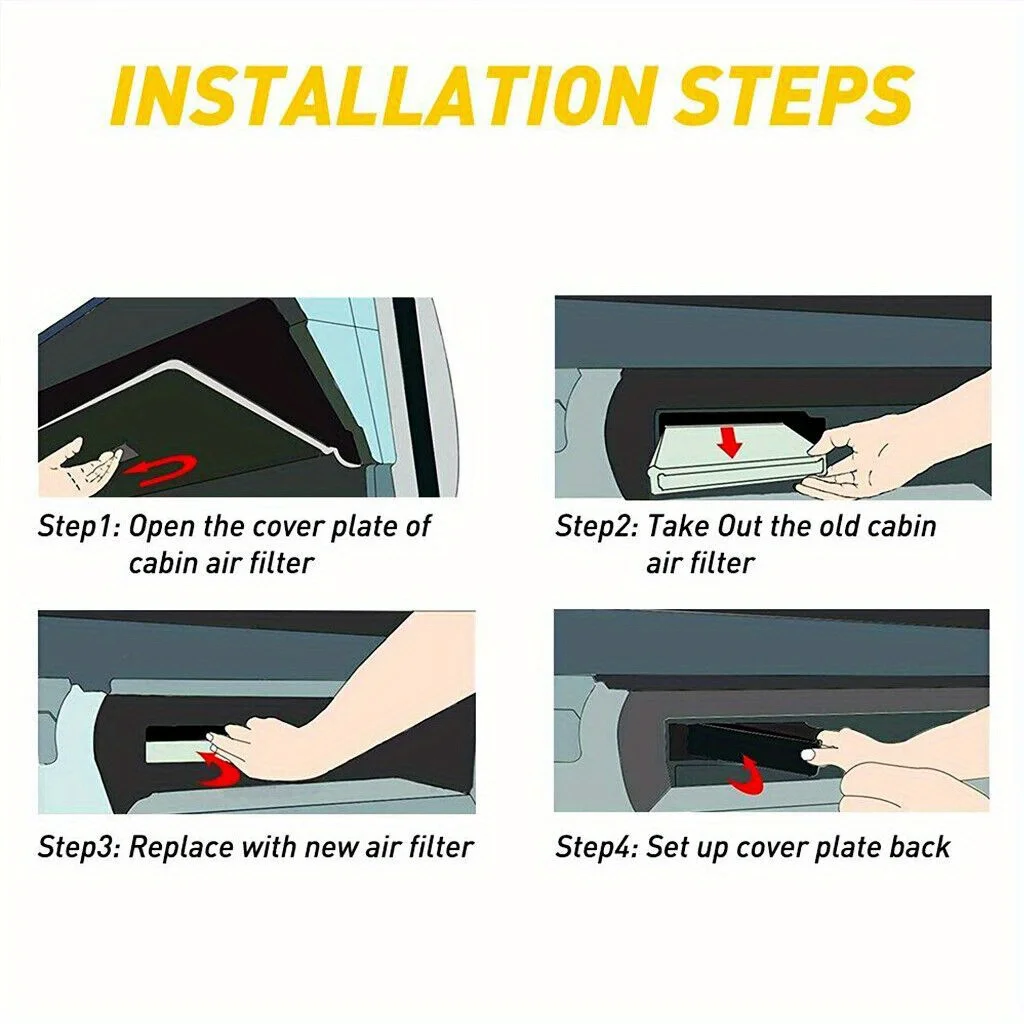 INSTALLATION STEPS

Step1: Open the cover plate of cabin air filter

Step2: Take Out the old cabin air filter

Step3: Replace with new air filter

Step4: Set up cover plate back