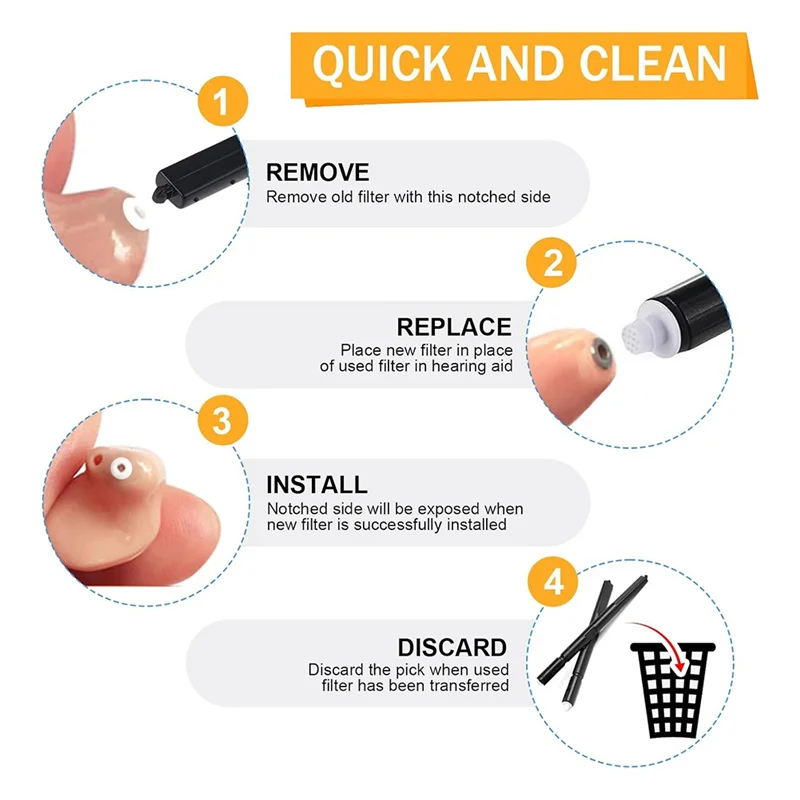 QUICK AND CLEAN

1

REMOVE
Remove old filter with this notched side

2

REPLACE
Place new filter in place of used filter in hearing aid

3

INSTALL
Notched side will be exposed when new filter is successfully installed

4

DISCARD
Discard the pick when used filter has been transferred