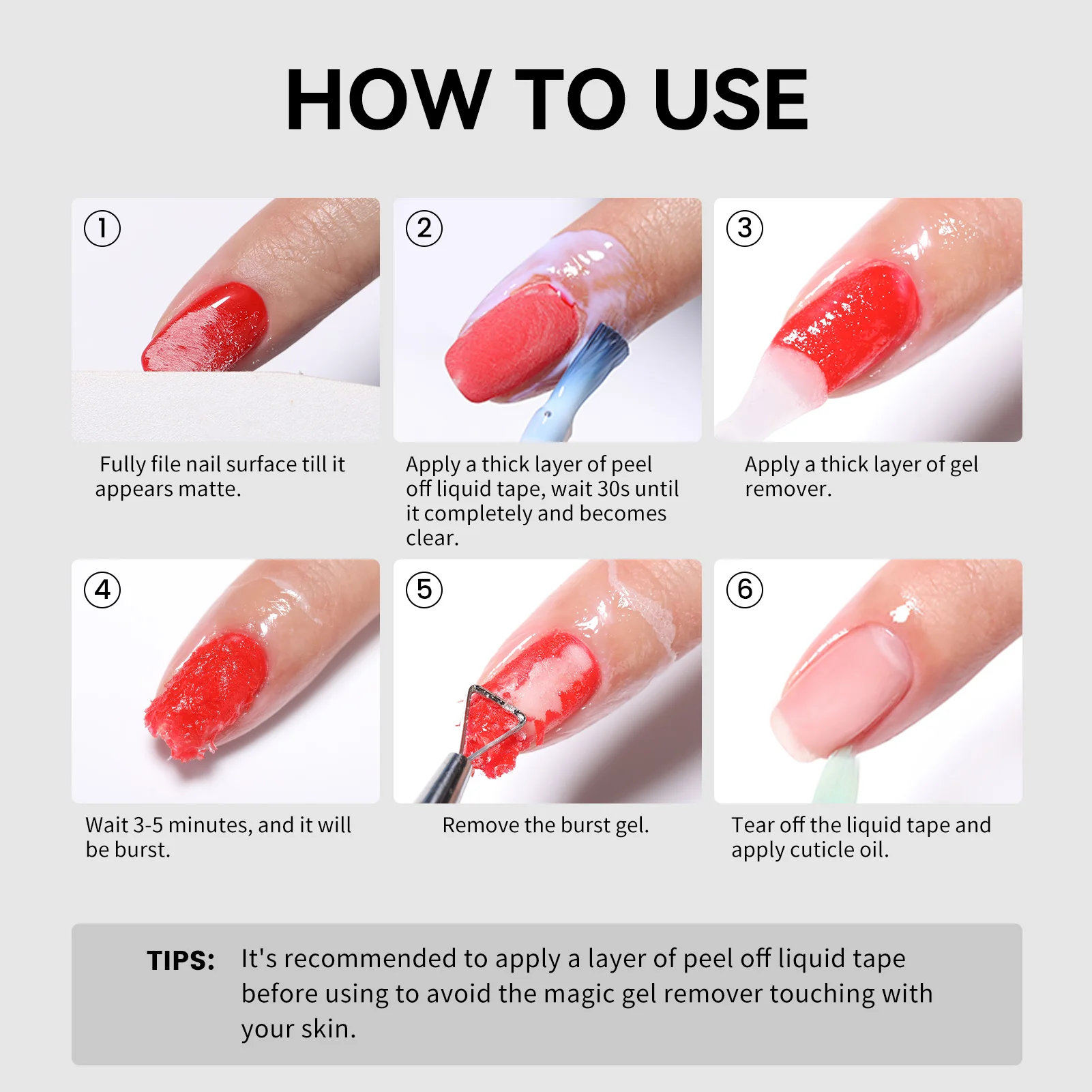 HOW TO USE

①

Fully file nail surface till it appears matte.

②

Apply a thick layer of peel off liquid tape, wait 30s until it completely and becomes clear.

③

Apply a thick layer of gel remover.

④

Wait 3-5 minutes, and it will be burst.

⑤

Remove the burst gel.

⑥

Tear off the liquid tape and apply cuticle oil.

TIPS: It's recommended to apply a layer of peel off liquid tape before using to avoid the magic gel remover touching with your skin.