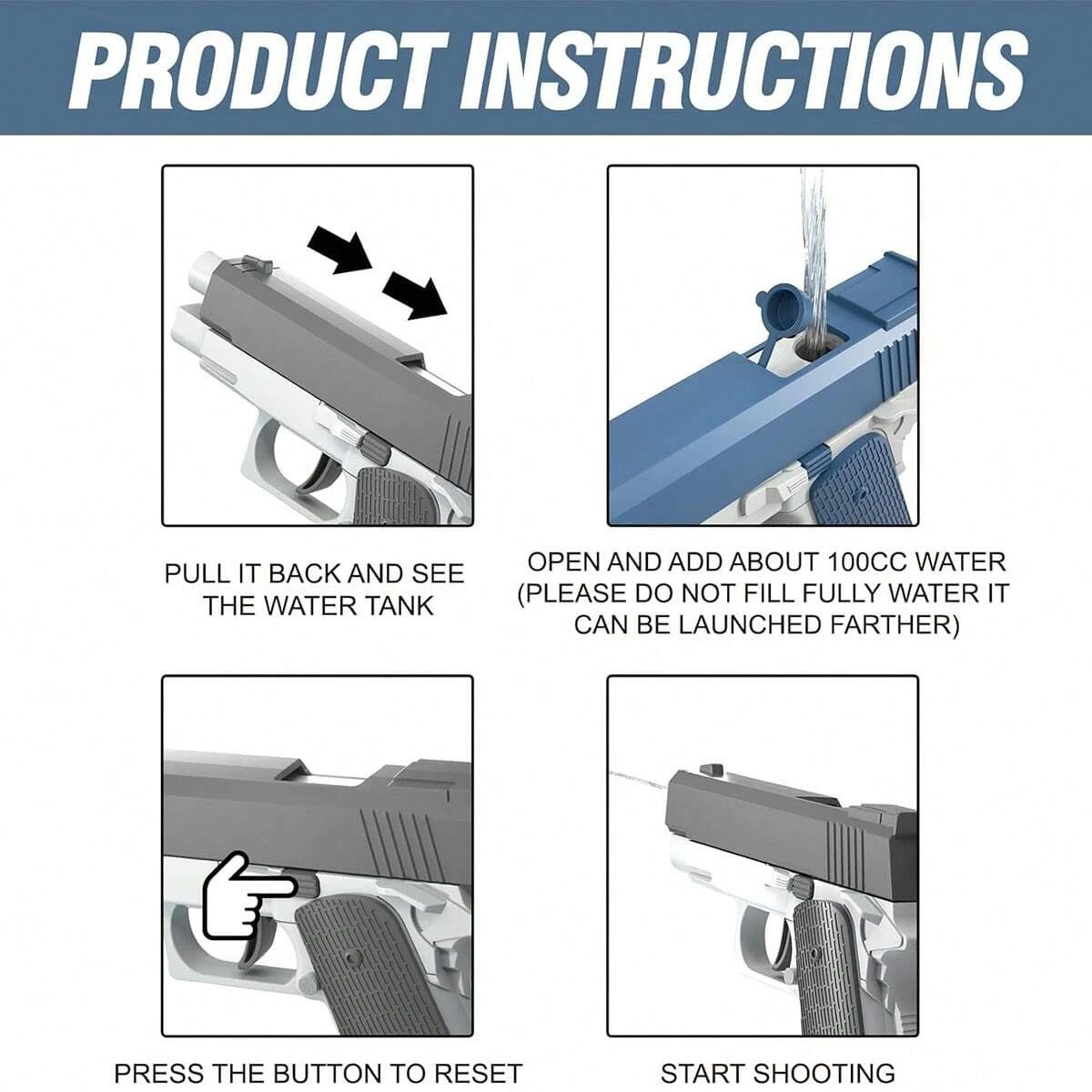 PRODUCT INSTRUCTIONS

PULL IT BACK AND SEE THE WATER TANK

OPEN AND ADD ABOUT 100CC WATER (PLEASE DO NOT FILL FULLY WATER IT CAN BE LAUNCHED FARTHER)

PRESS THE BUTTON TO RESET

START SHOOTING