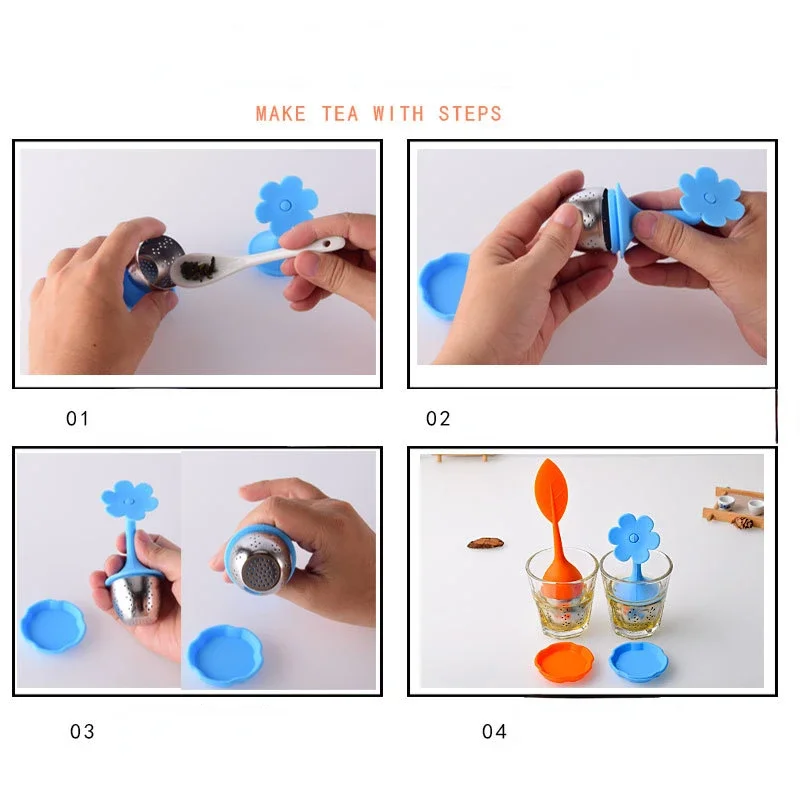 MAKE TEA WITH STEPS

01

02

03

04