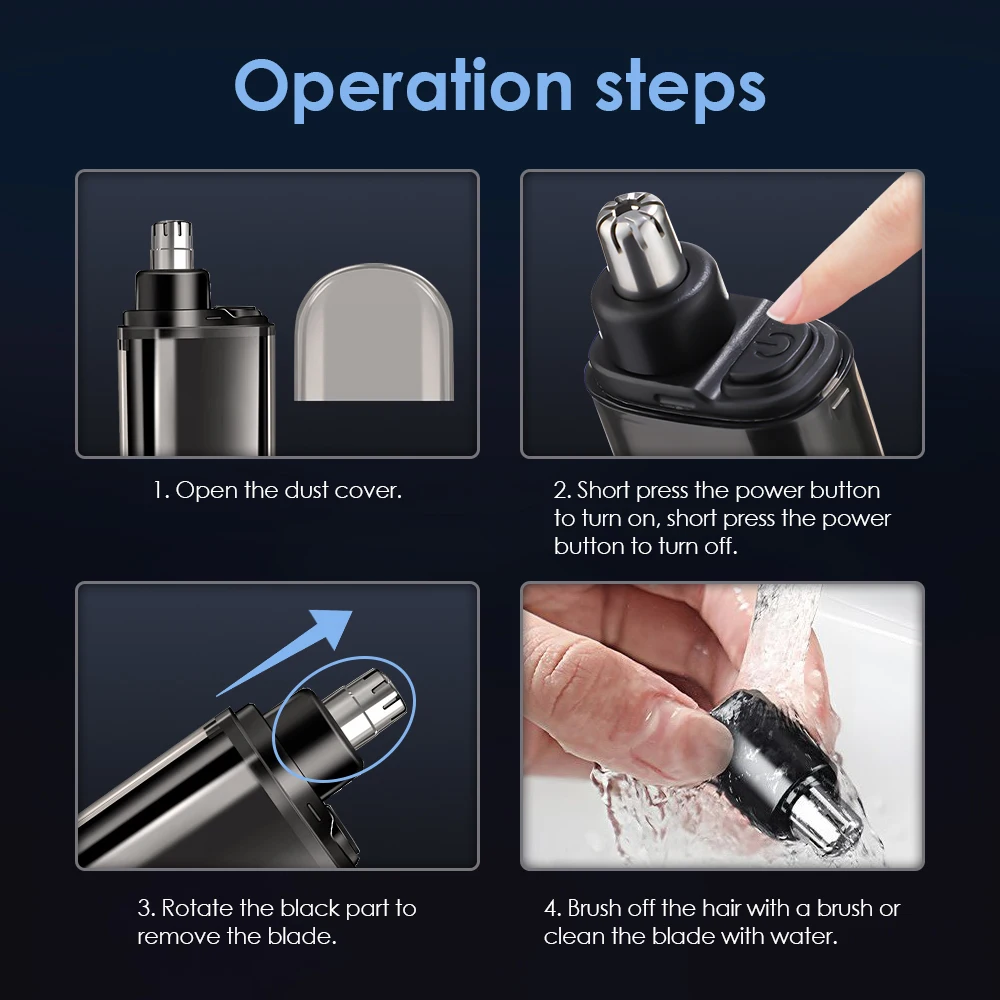 Operation steps

1. Open the dust cover.

2. Short press the power button to turn on, short press the power button to turn off.

3. Rotate the black part to remove the blade.

4. Brush off the hair with a brush or clean the blade with water.