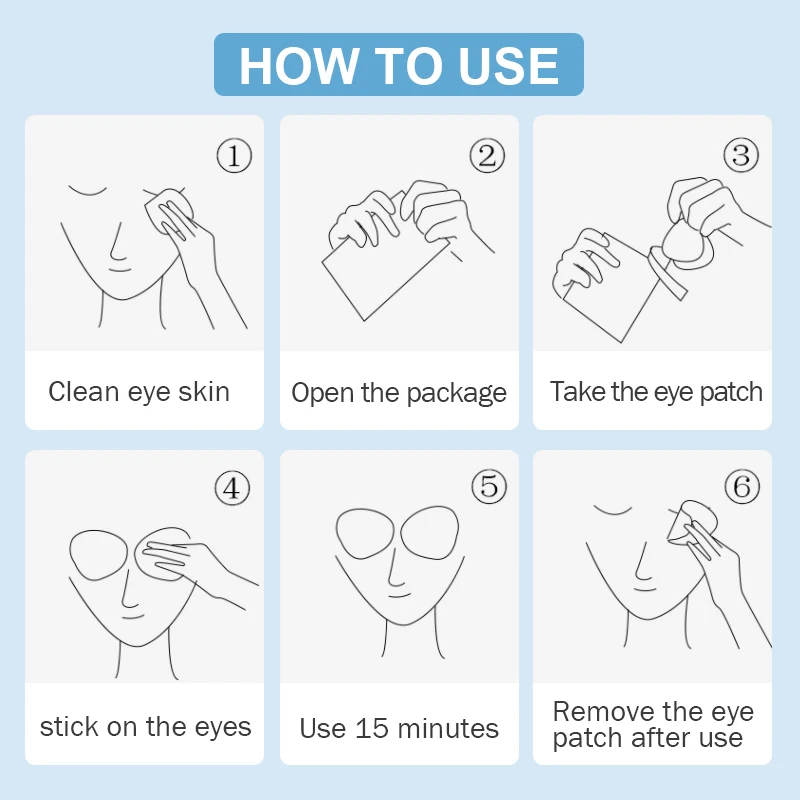 HOW TO USE

①

Clean eye skin

②

Open the package

③

Take the eye patch

④

stick on the eyes

⑤

Use 15 minutes

⑥

Remove the eye patch after use