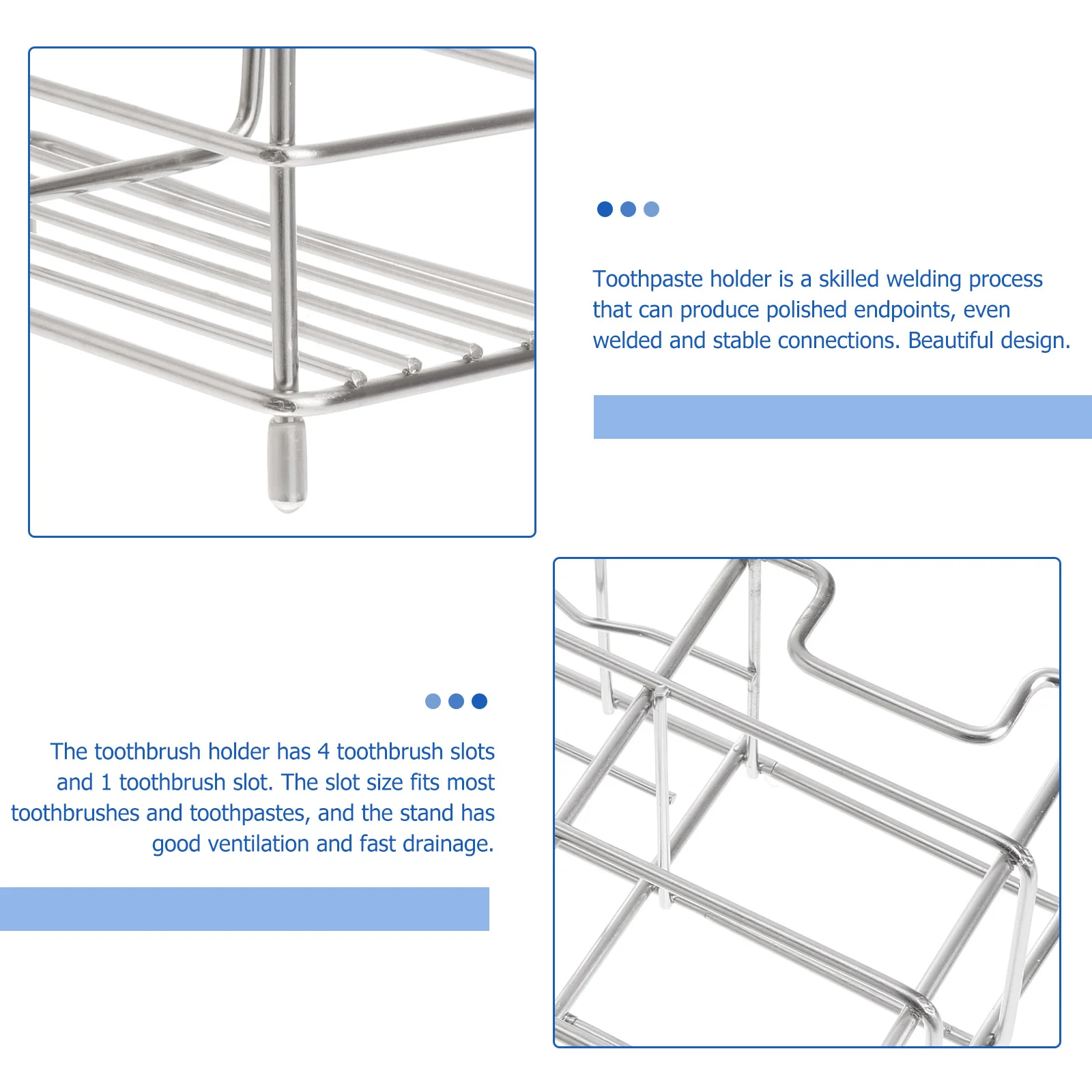 Toothpaste holder is a skilled welding process that can produce polished endpoints, even welded and stable connections. Beautiful design.

The toothbrush holder has 4 toothbrush slots and 1 toothbrush slot. The slot size fits most toothbrushes and toothpastes, and the stand has good ventilation and fast drainage.