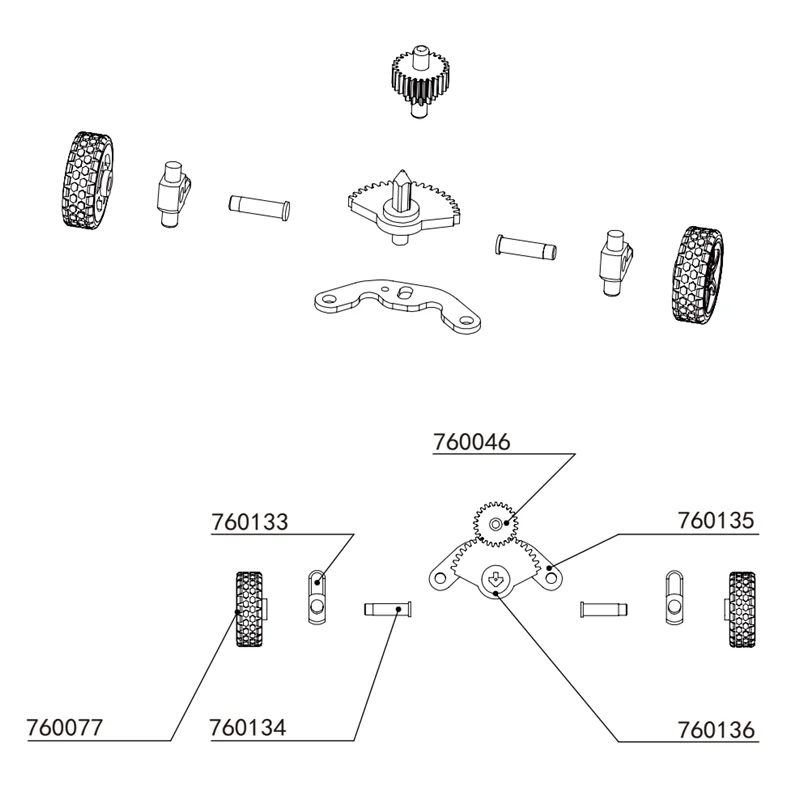 760046

760133

760135

760077

760134

760136