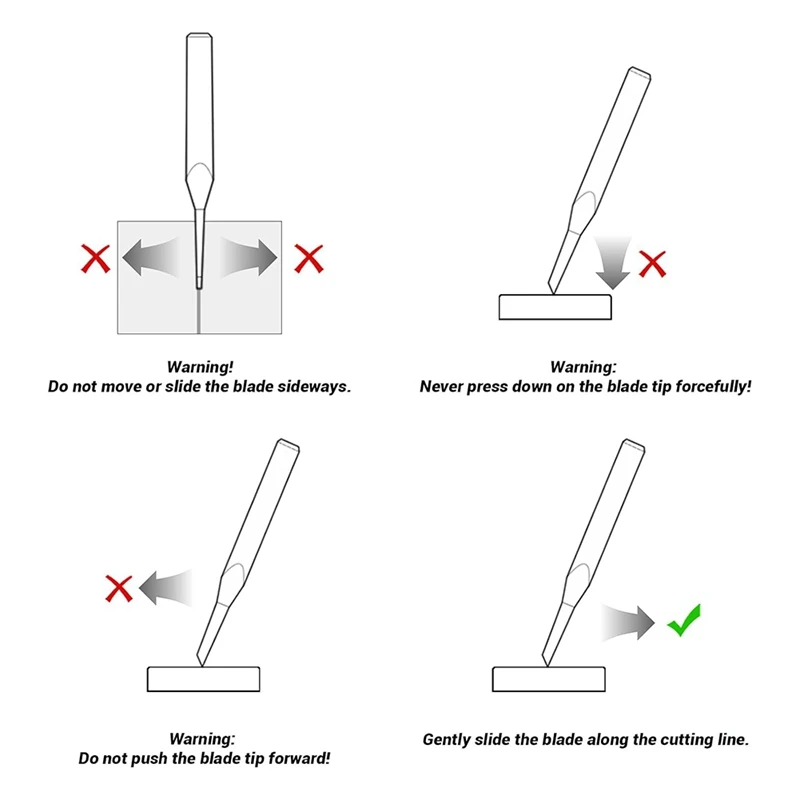 Warning!
Do not move or slide the blade sideways.

Warning:
Never press down on the blade tip forcefully!

Warning:
Do not push the blade tip forward!

Gently slide the blade along the cutting line.