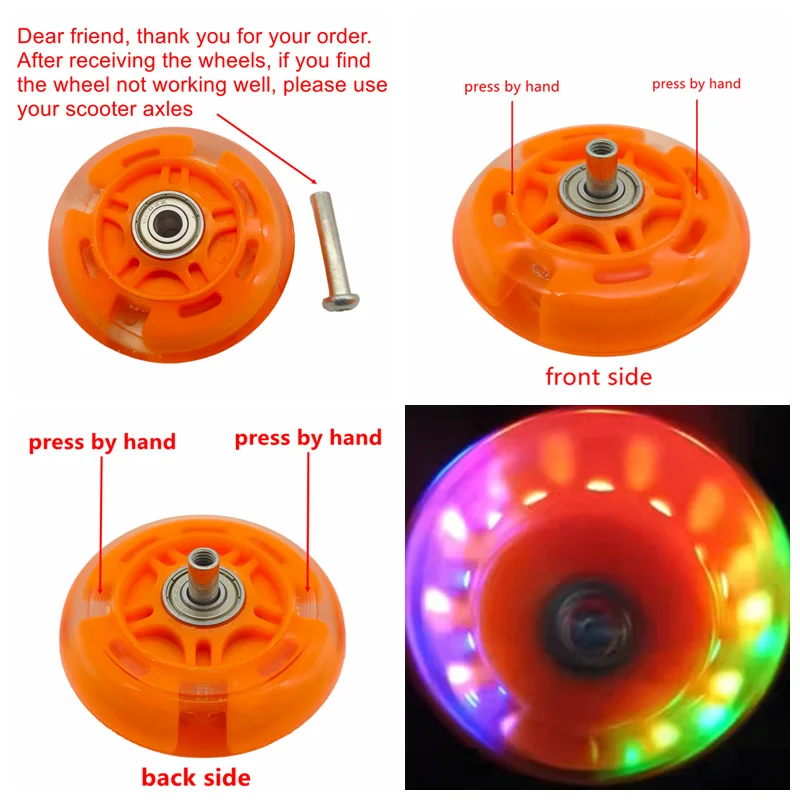 Dear friend, thank you for your order. After receiving the wheels, if you find the wheel not working well, please use your scooter axles

press by hand

press by hand

front side

press by hand

press by hand

back side