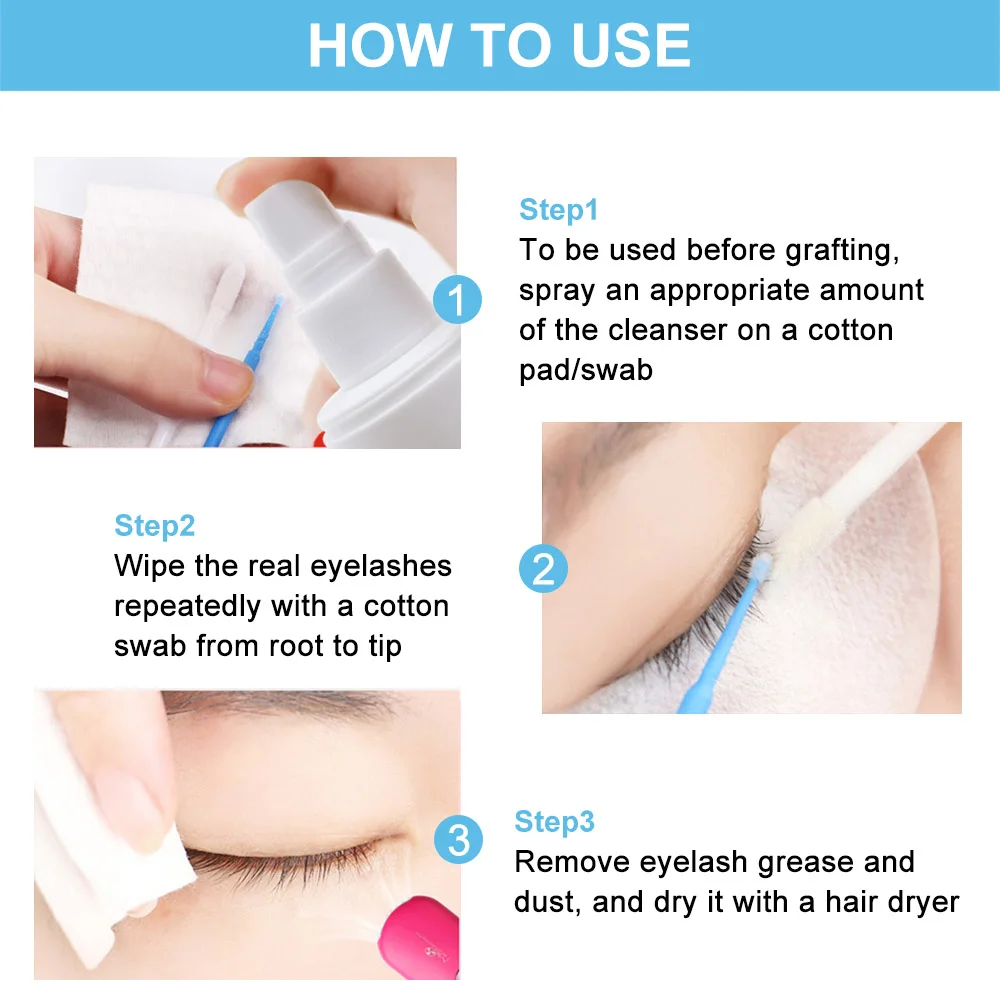 HOW TO USE

1

Step1
To be used before grafting, spray an appropriate amount of the cleanser on a cotton pad/swab

Step2
Wipe the real eyelashes repeatedly with a cotton swab from root to tip

2

3

Step3
Remove eyelash grease and dust, and dry it with a hair dryer