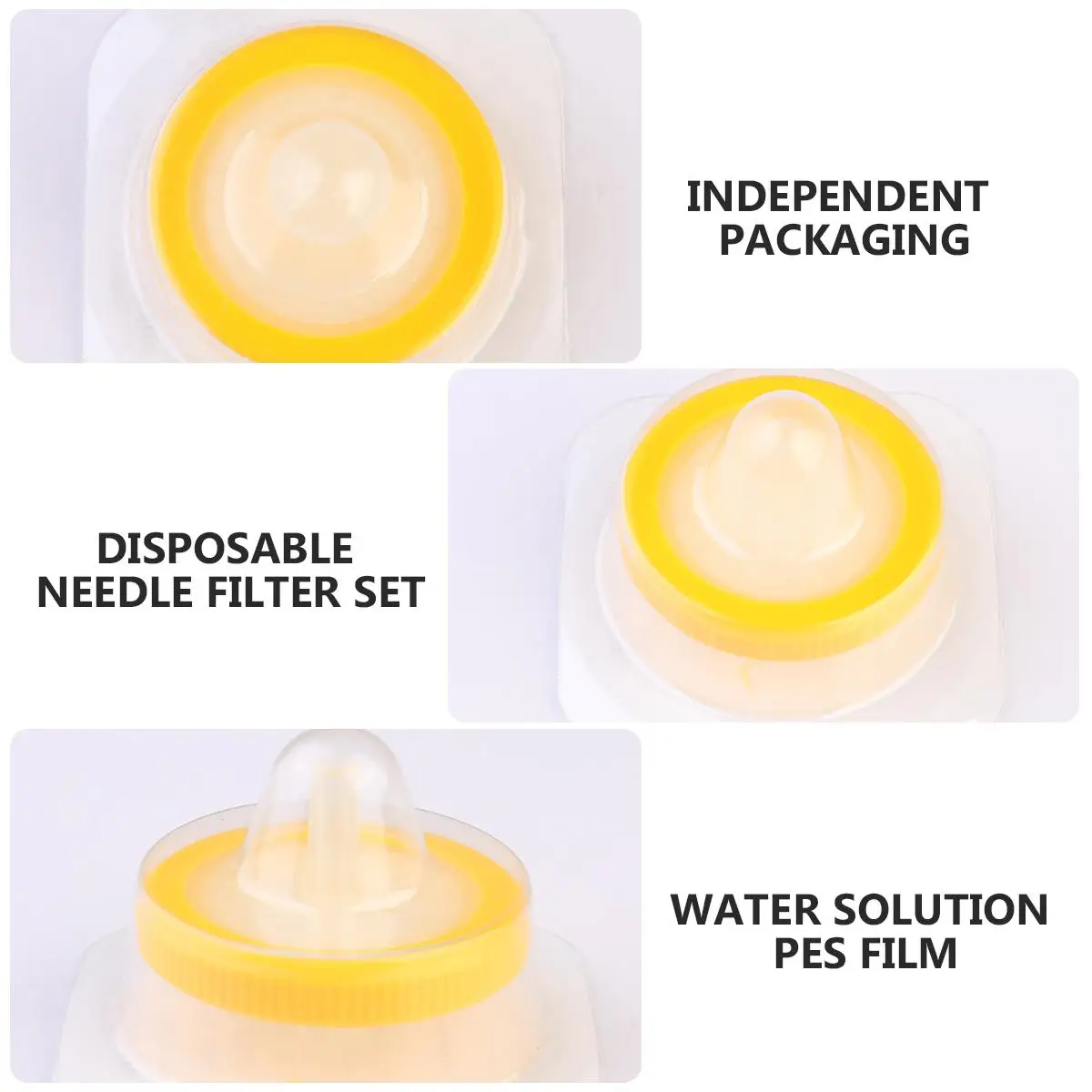 INDEPENDENT PACKAGING

DISPOSABLE NEEDLE FILTER SET

WATER SOLUTION PES FILM