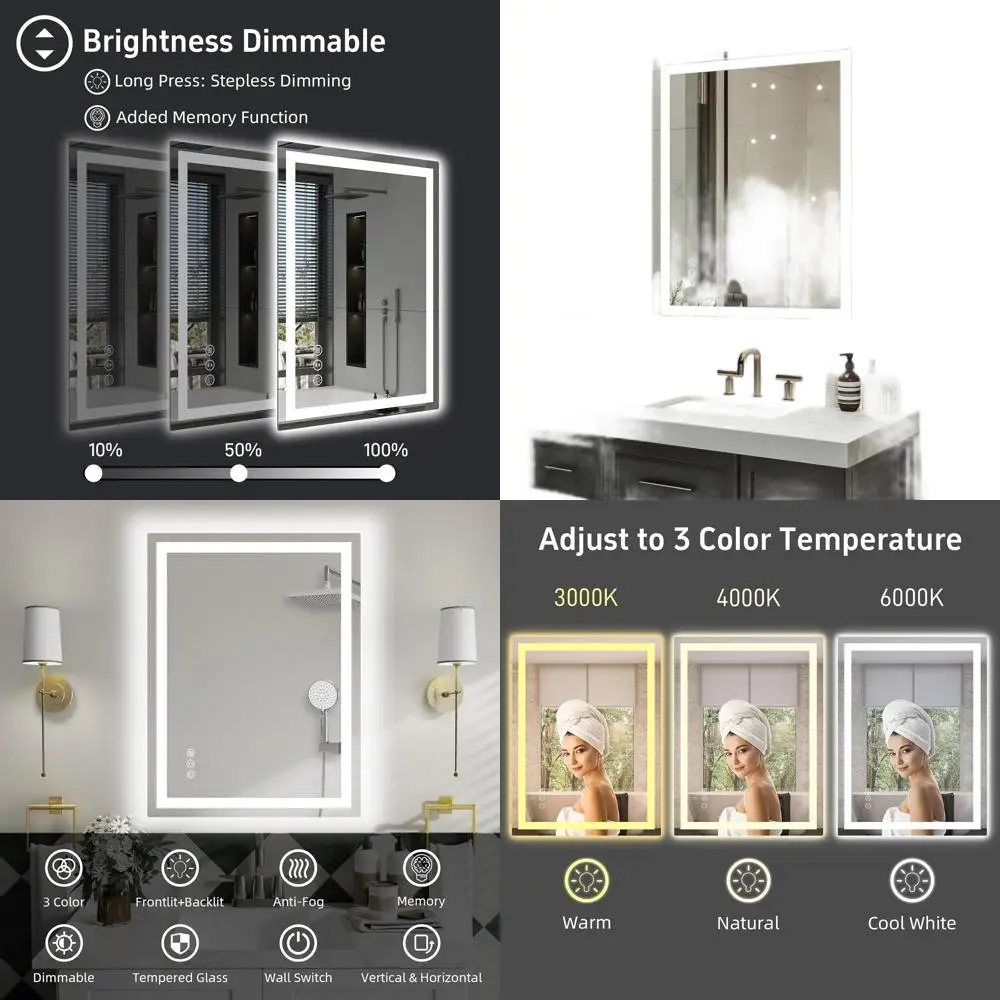 Brightness Dimmable

Long Press: Stepless Dimming

Added Memory Function

10%
50%
100%

3 Color
Frontlit+Backlit
Anti-Fog
Memory
Dimmable
Tempered Glass
Wall Switch
Vertical & Horizontal

Adjust to 3 Color Temperature

3000K
4000K
6000K

Warm
Natural
Cool White