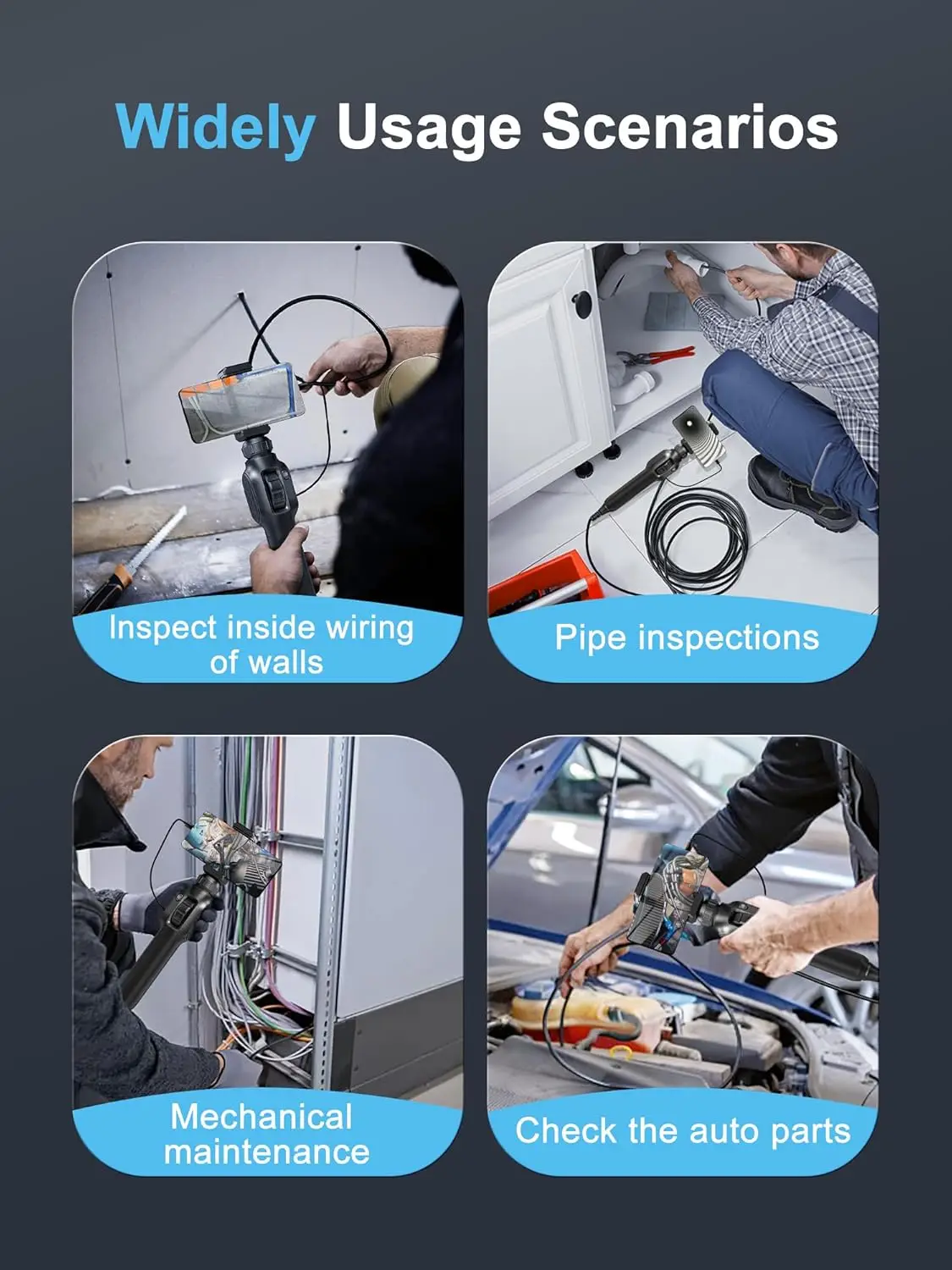 Widely Usage Scenarios

Inspect inside wiring of walls

Pipe inspections

Mechanical maintenance

Check the auto parts