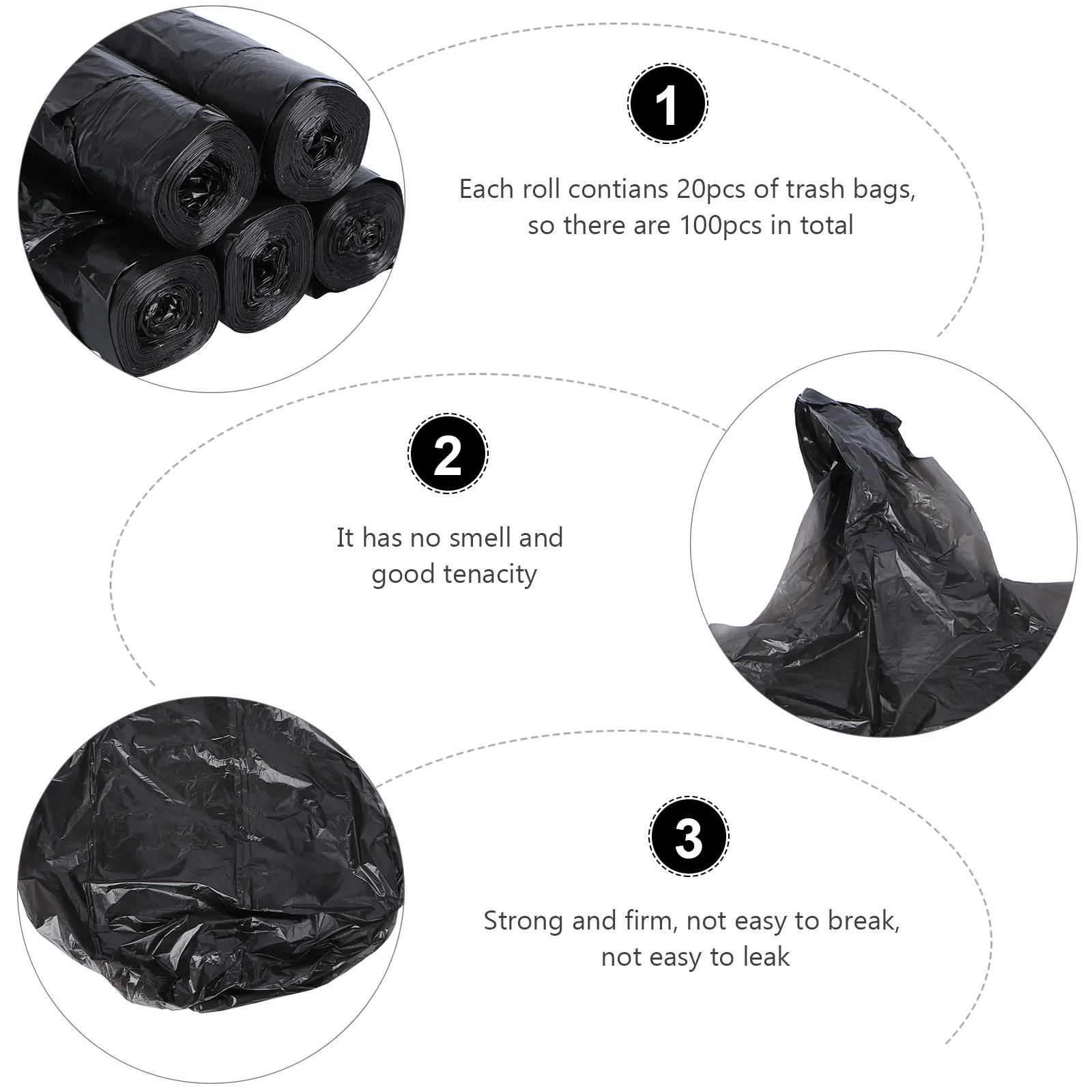 1

Each roll contians 20pcs of trash bags, so there are 100pcs in total

2

It has no smell and good tenacity

3

Strong and firm, not easy to break, not easy to leak