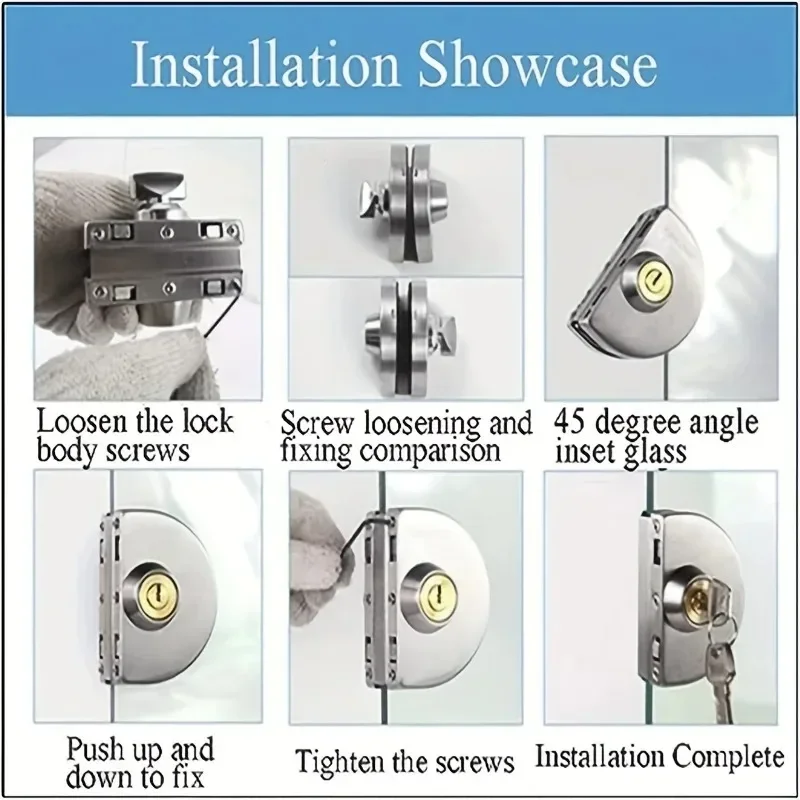 Installation Showcase

Loosen the lock body screws

Screw loosening and fixing comparison

45 degree angle inset glass

Push up and down to fix

Tighten the screws

Installation Complete