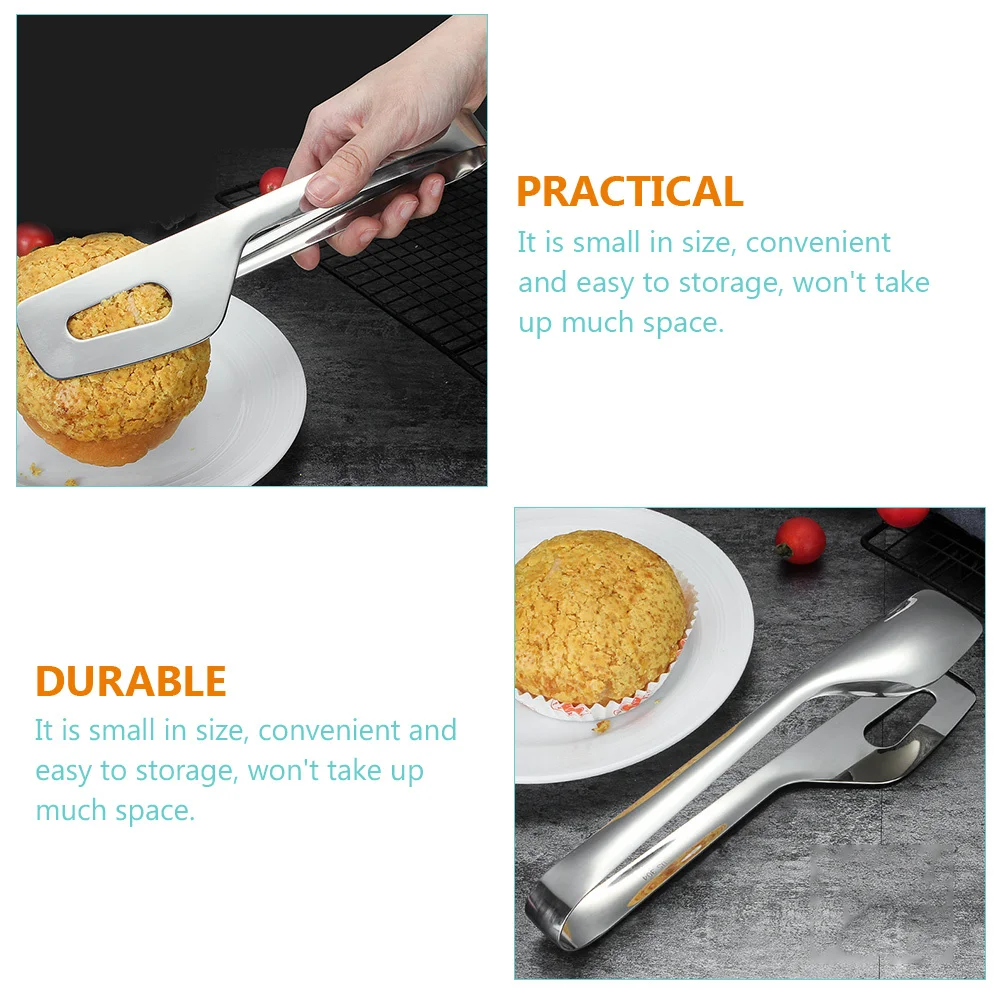 PRACTICAL
It is small in size, convenient and easy to storage, won't take up much space.

DURABLE
It is small in size, convenient and easy to storage, won't take up much space.