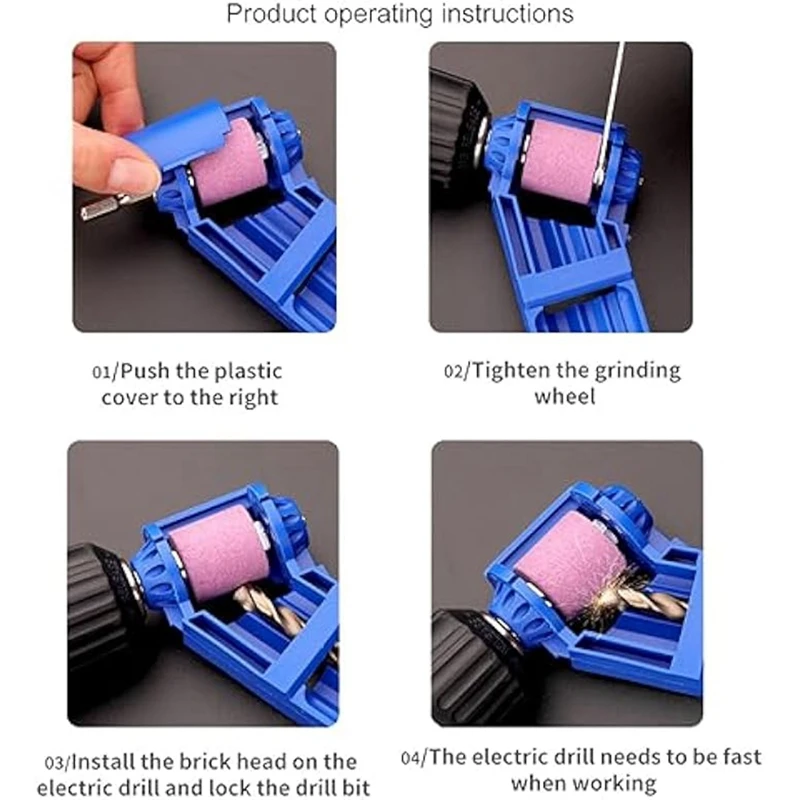 Product operating instructions

01/Push the plastic cover to the right

02/Tighten the grinding wheel

03/Install the brick head on the electric drill and lock the drill bit

04/The electric drill needs to be fast when working