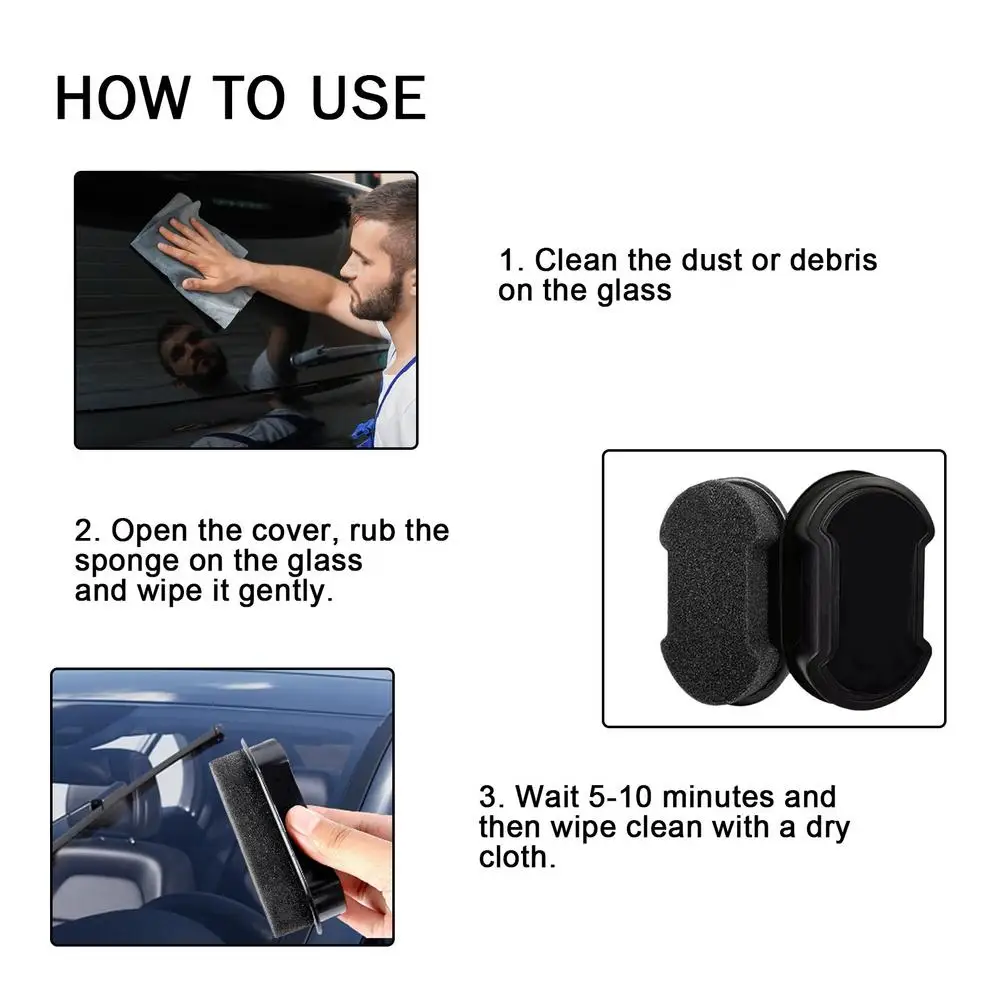 HOW TO USE

1. Clean the dust or debris on the glass

2. Open the cover, rub the sponge on the glass and wipe it gently.

3. Wait 5-10 minutes and then wipe clean with a dry cloth.