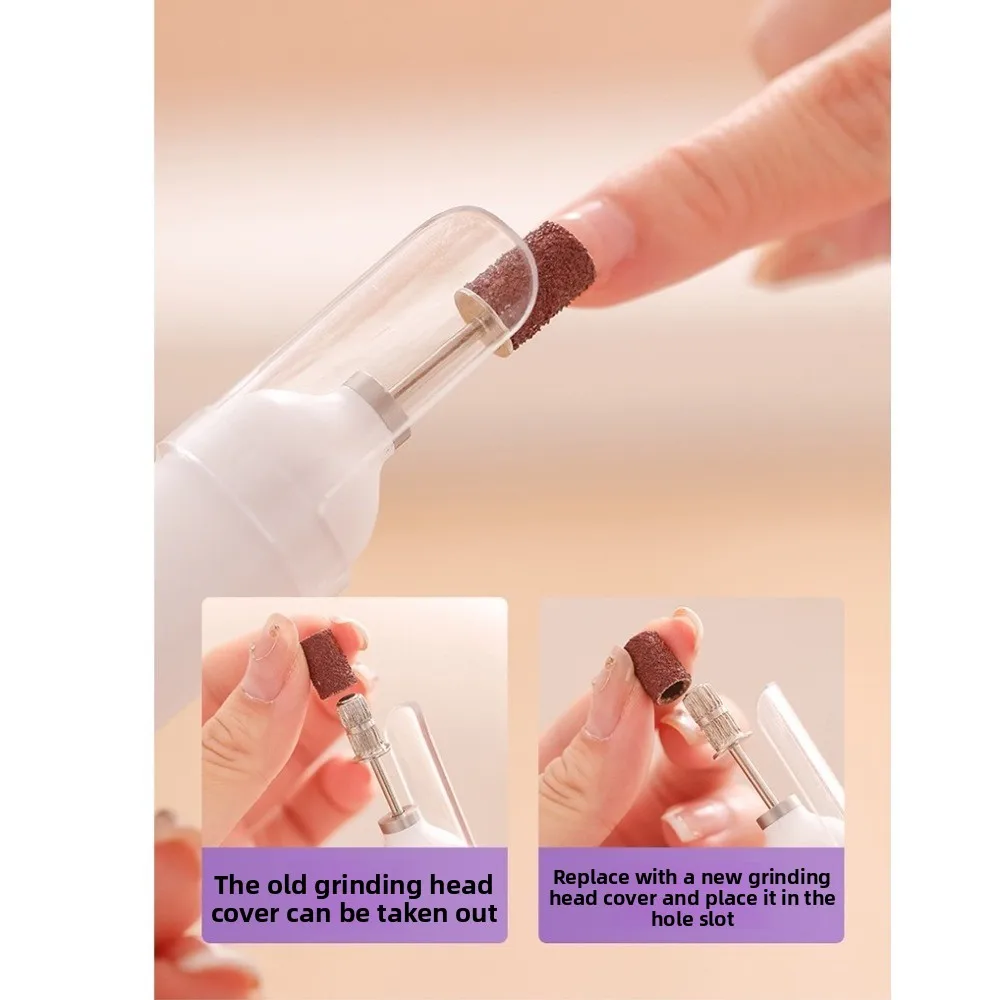 The old grinding head cover can be taken out

Replace with a new grinding head cover and place it in the hole slot