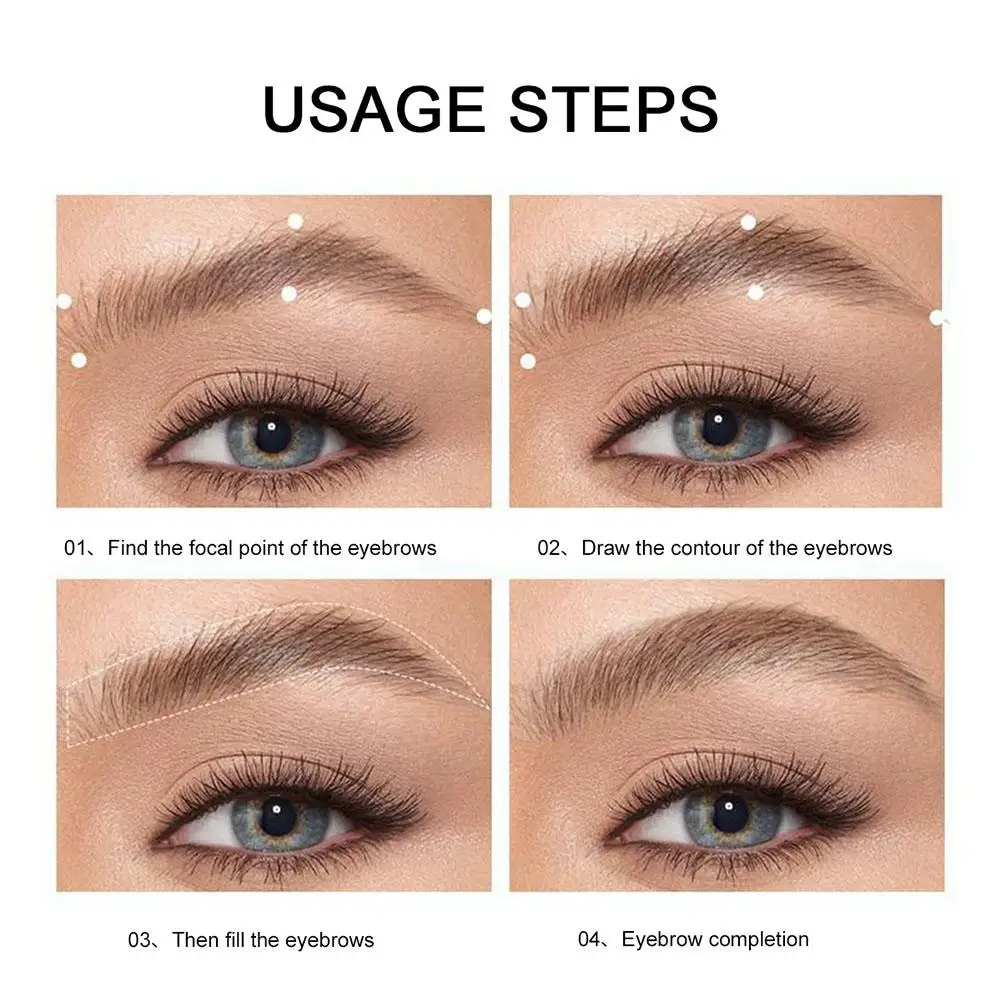 USAGE STEPS

01、Find the focal point of the eyebrows

02、Draw the contour of the eyebrows

03、Then fill the eyebrows

04、Eyebrow completion