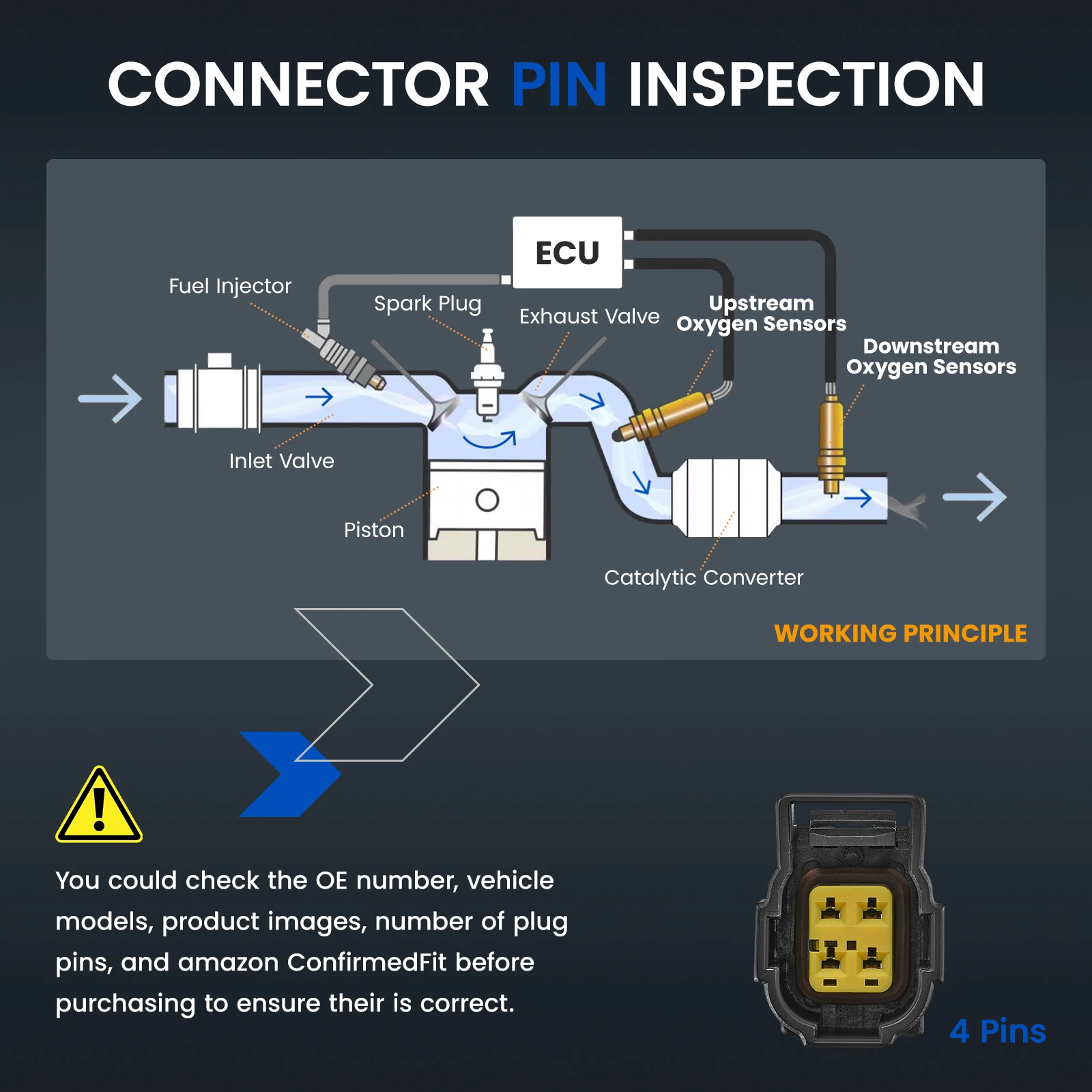 CONNECTOR PIN INSPECTION

ECU

Fuel Injector

Spark Plug

Exhaust Valve

Upstream Oxygen Sensors

Downstream Oxygen Sensors

Inlet Valve

Piston

Catalytic Converter

WORKING PRINCIPLE

You could check the OE number, vehicle models, product images, number of plug pins, and amazon ConfirmedFit before purchasing to ensure their is correct.

4 Pins