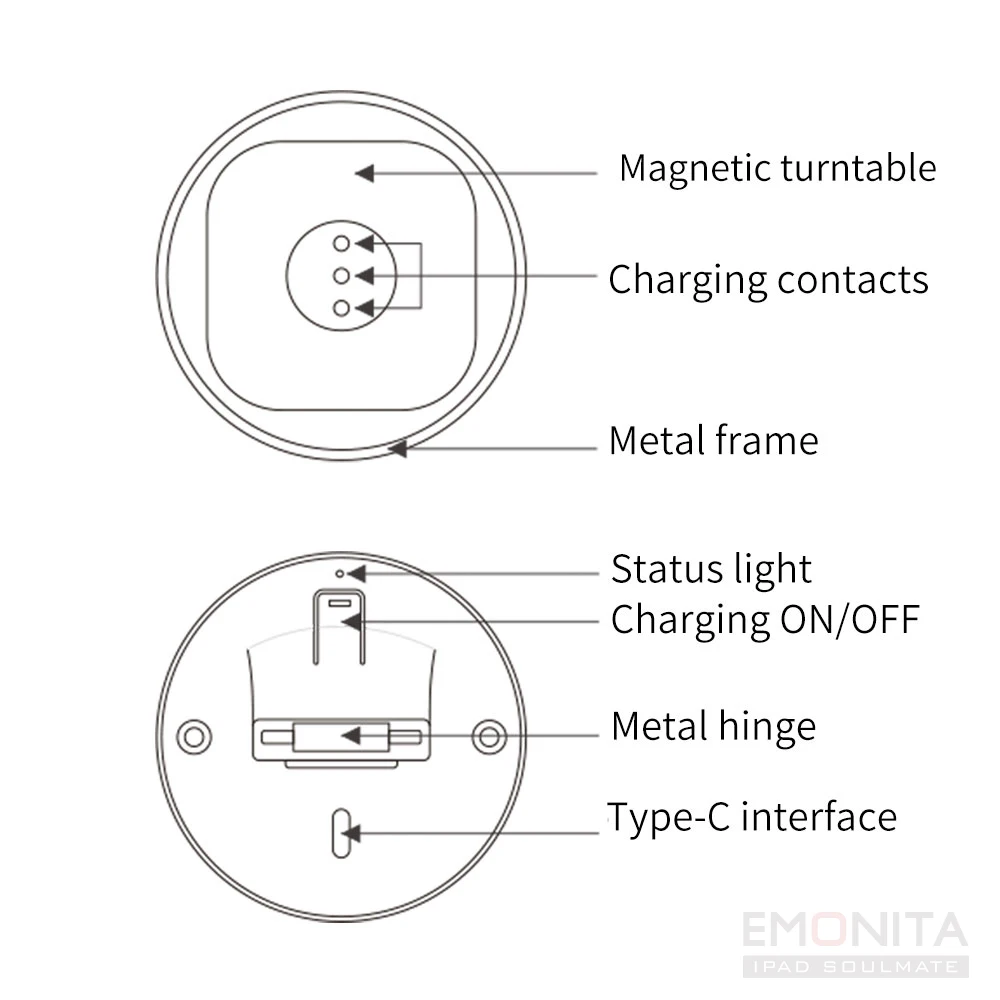 Magnetic turntable
Charging contacts
Metal frame
Status light
Charging ON/OFF
Metal hinge
Type-C interface
EMONITA
IPAD SOULMATE