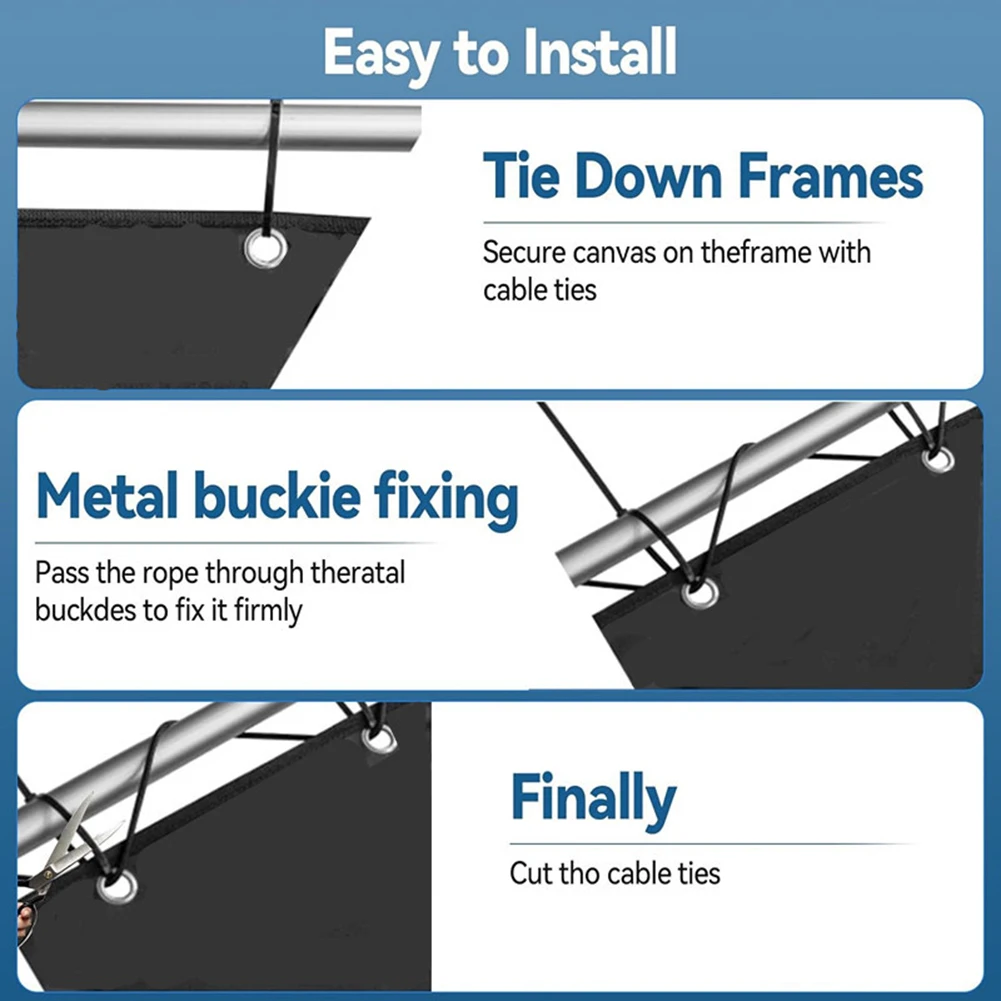 Easy to Install

Tie Down Frames

Secure canvas on theframe with cable ties

Metal buckie fixing

Pass the rope through theratal buckdes to fix it firmly

Finally

Cut tho cable ties