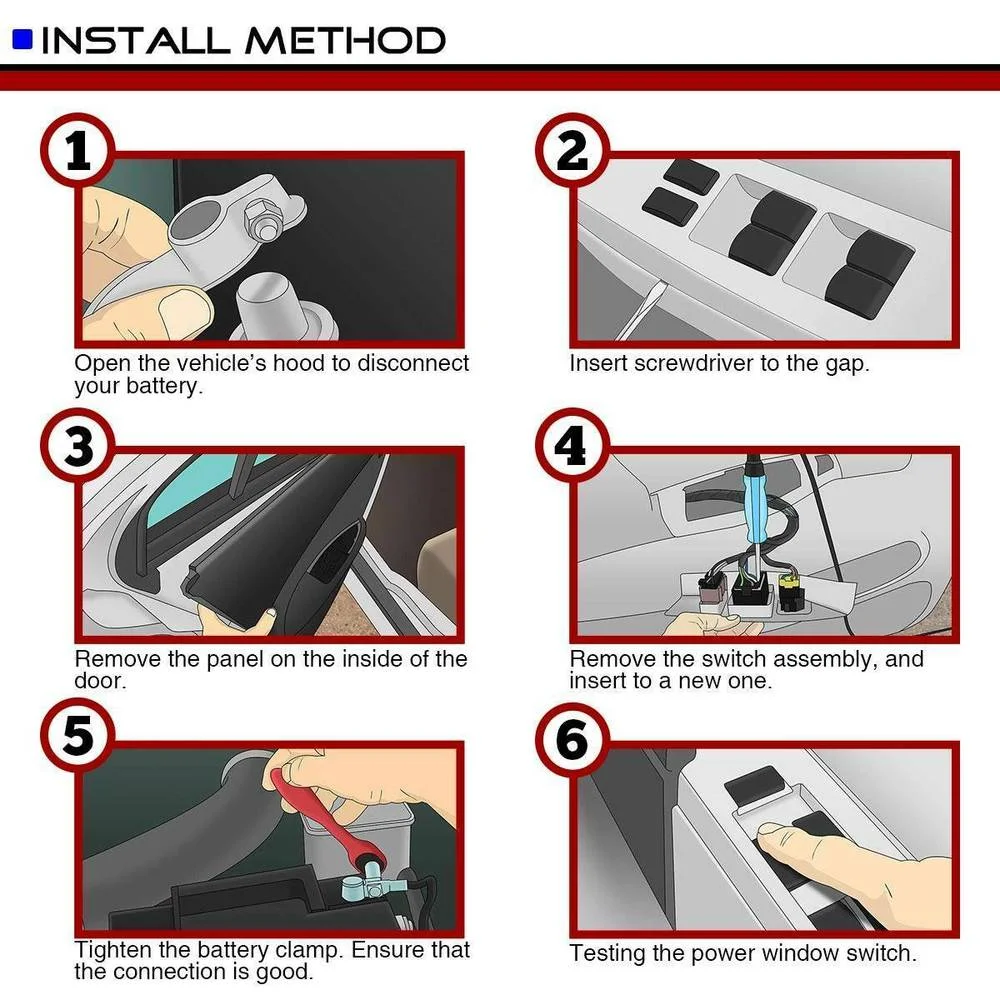 INSTALL METHOD

1

Open the vehicle's hood to disconnect your battery.

2

Insert screwdriver to the gap.

3

Remove the panel on the inside of the door.

4

Remove the switch assembly, and insert to a new one.

5

Tighten the battery clamp. Ensure that the connection is good.

6

Testing the power window switch.