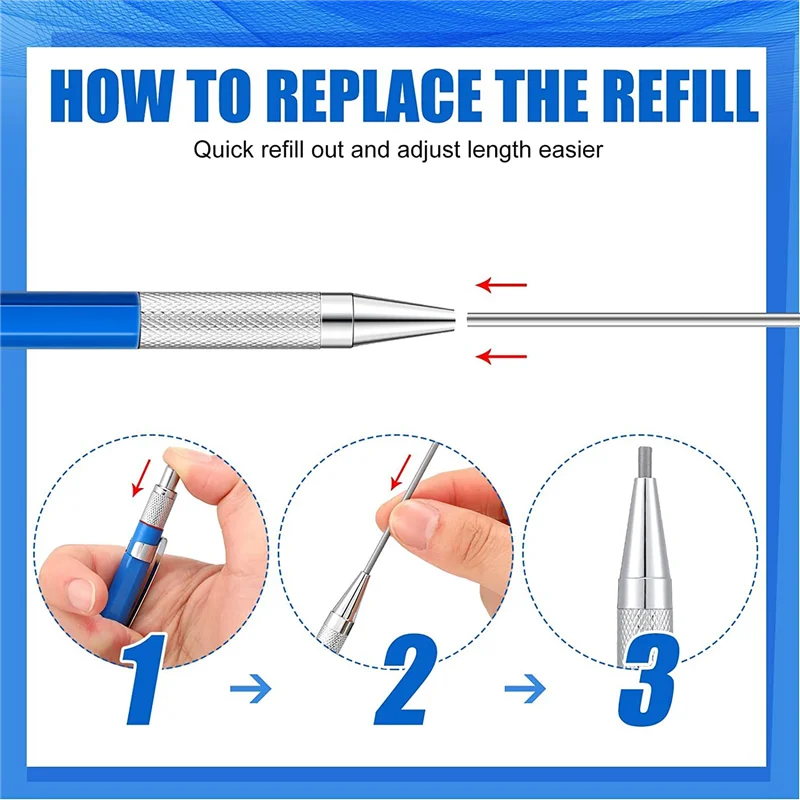 HOW TO REPLACE THE REFILL

Quick refill out and adjust length easier

1

2

3