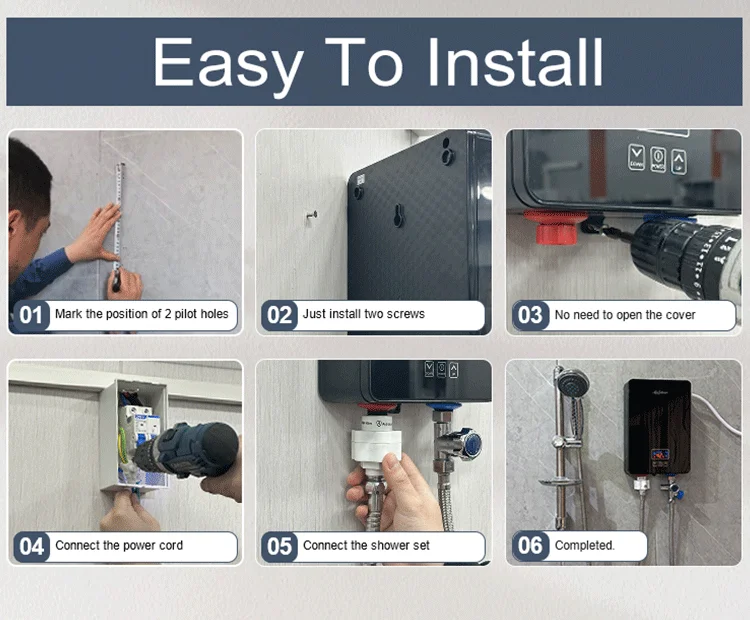 Easy To Install

01 Mark the position of 2 pilot holes

02 Just install two screws

03 No need to open the cover

04 Connect the power cord

05 Connect the shower set

06 Completed.