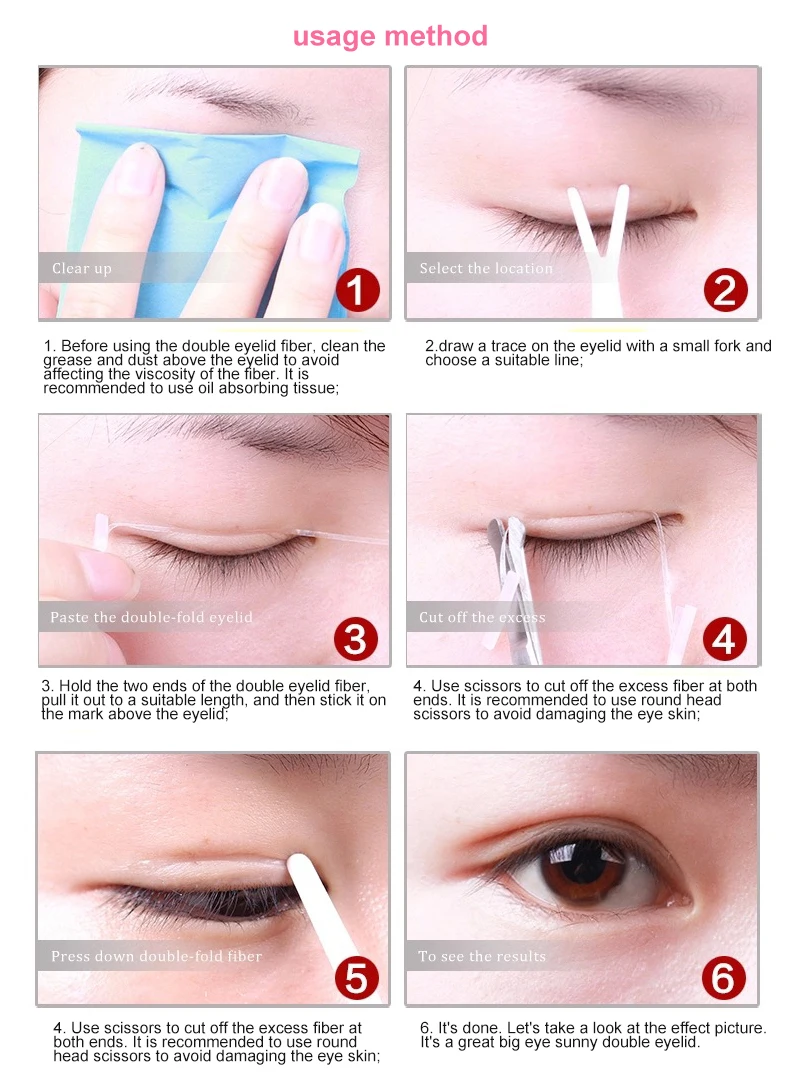 usage method

Clear up

1

1. Before using the double eyelid fiber, clean the grease and dust above the eyelid to avoid affecting the viscosity of the fiber. It is recommended to use oil absorbing tissue;

Select the location

2

2.draw a trace on the eyelid with a small fork and choose a suitable line;

Paste the double-fold eyelid

3

3. Hold the two ends of the double eyelid fiber, pull it out to a suitable length, and then stick it on the mark above the eyelid;

Cut off the excess

4

4. Use scissors to cut off the excess fiber at both ends. It is recommended to use round head scissors to avoid damaging the eye skin;

Press down double-fold fiber

5

4. Use scissors to cut off the excess fiber at both ends. It is recommended to use round head scissors to avoid damaging the eye skin;

To see the results

6

6. It's done. Let's take a look at the effect picture. It's a great big eye sunny double eyelid.