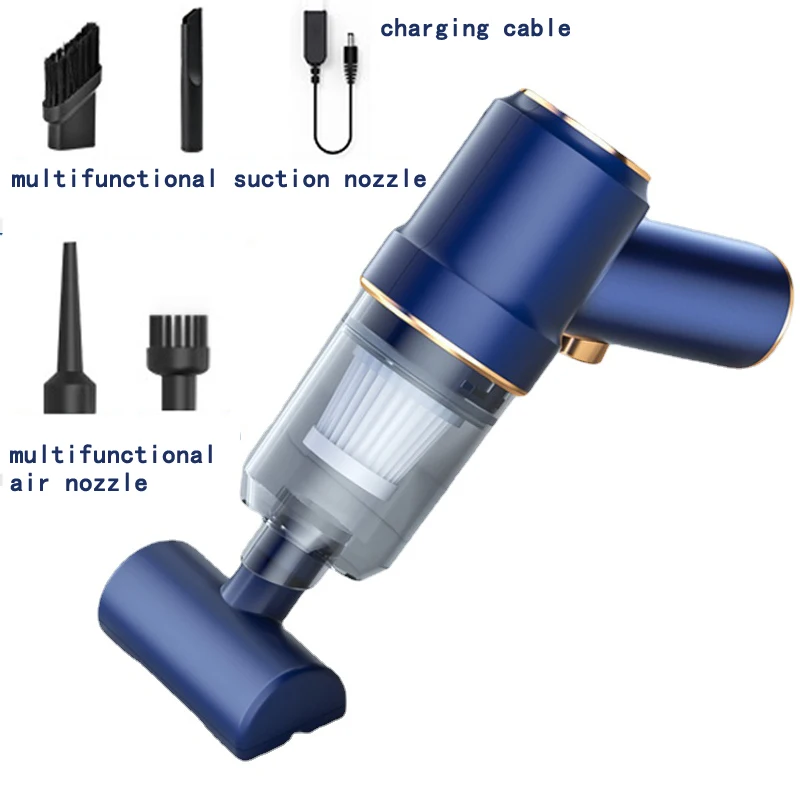 charging cable

multifunctional suction nozzle

multifunctional air nozzle